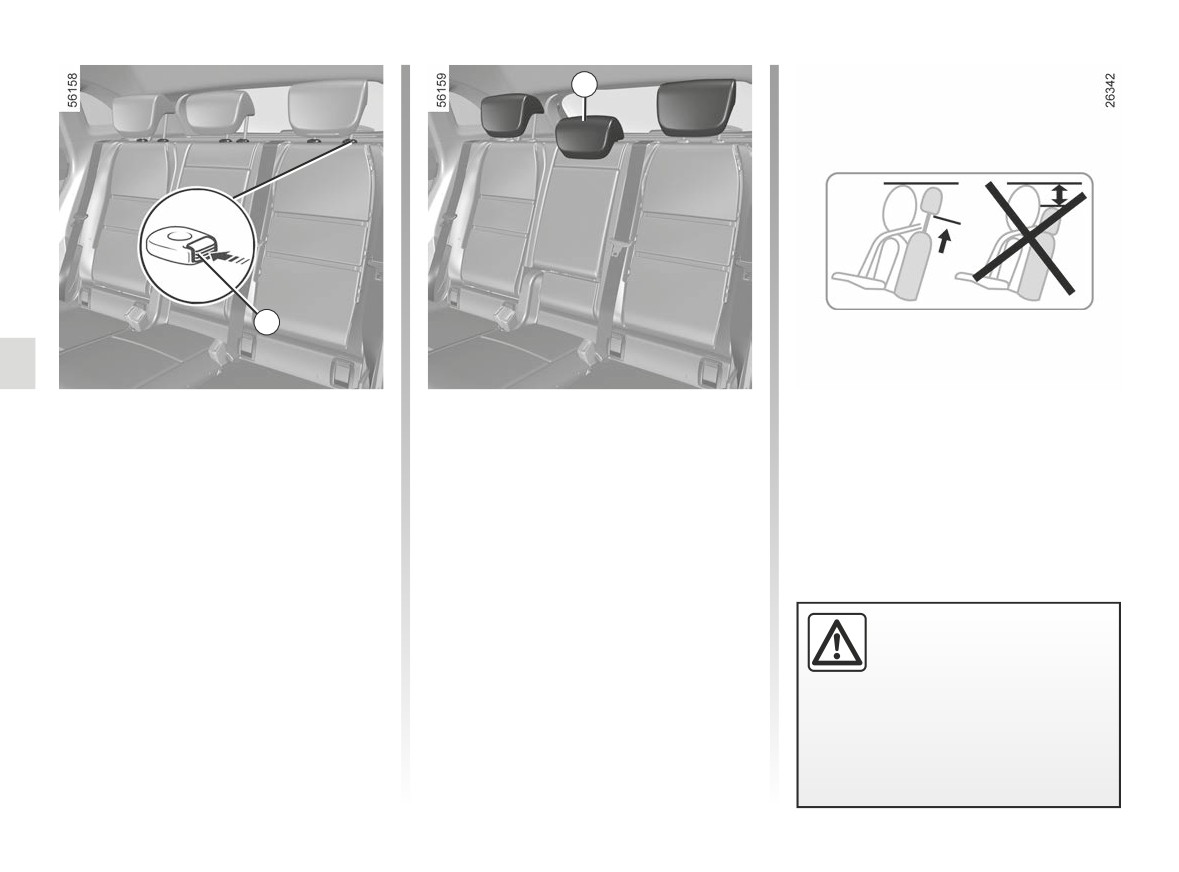 56158

56159

26342