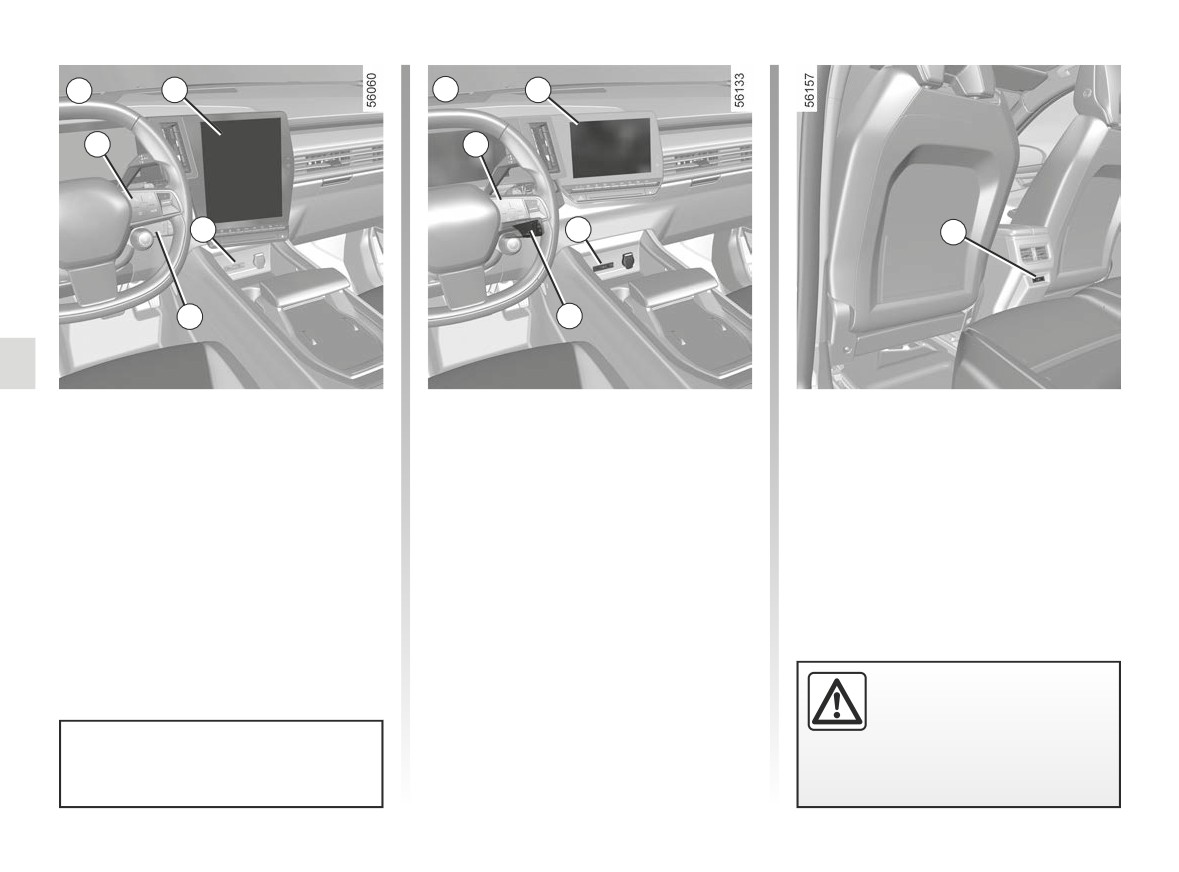 56060

56133

56157