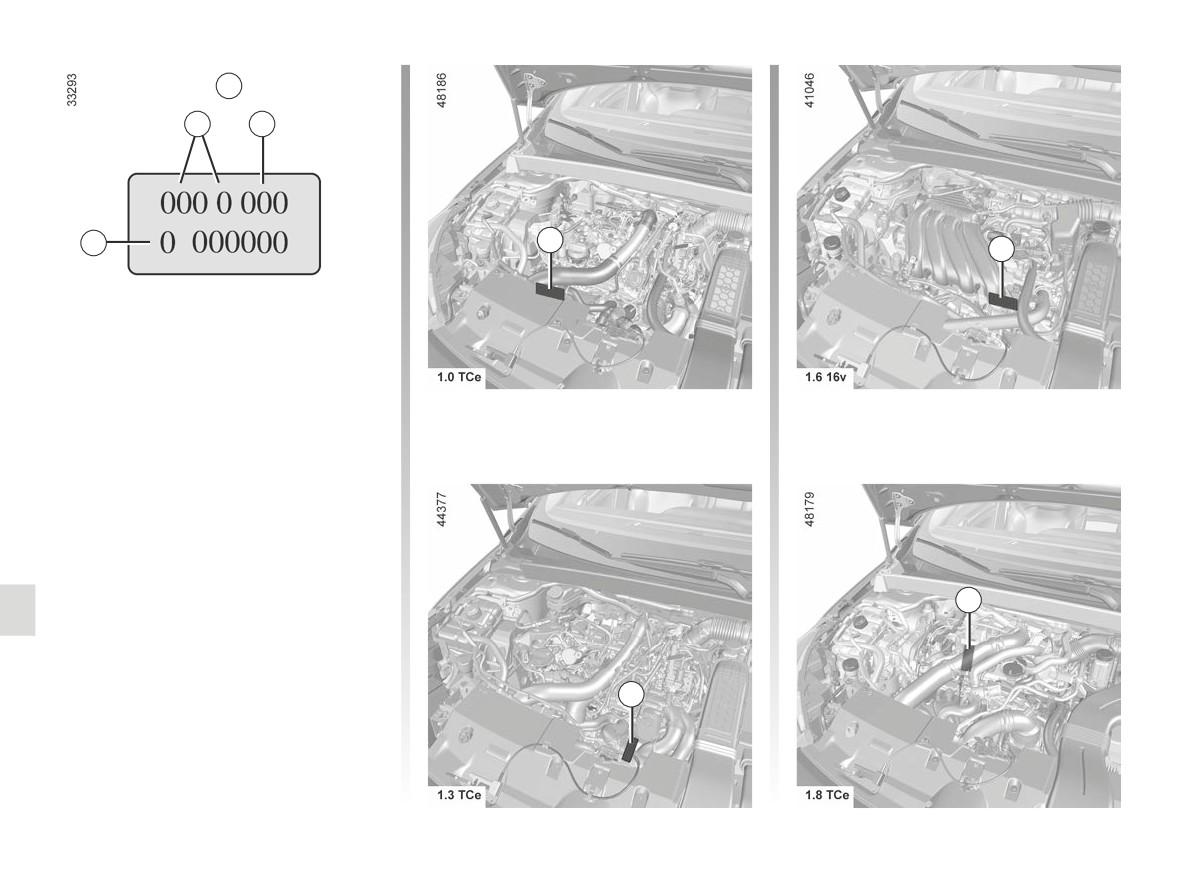 33293

000 0 000
0 000000

48186

1.0 TCe

41046

1.6 16v

44377

1.3 TCe

48179

1.8 TCe