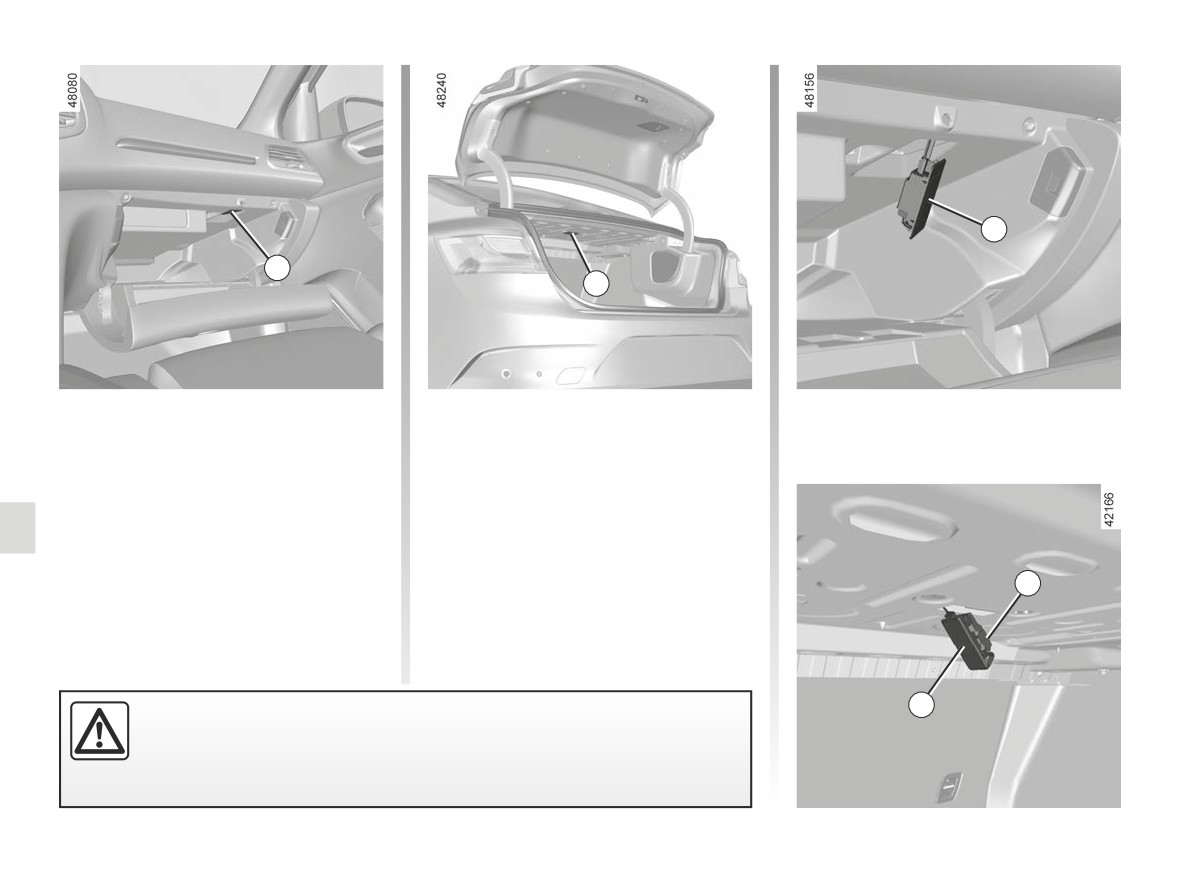 48080

48240

48156

42166