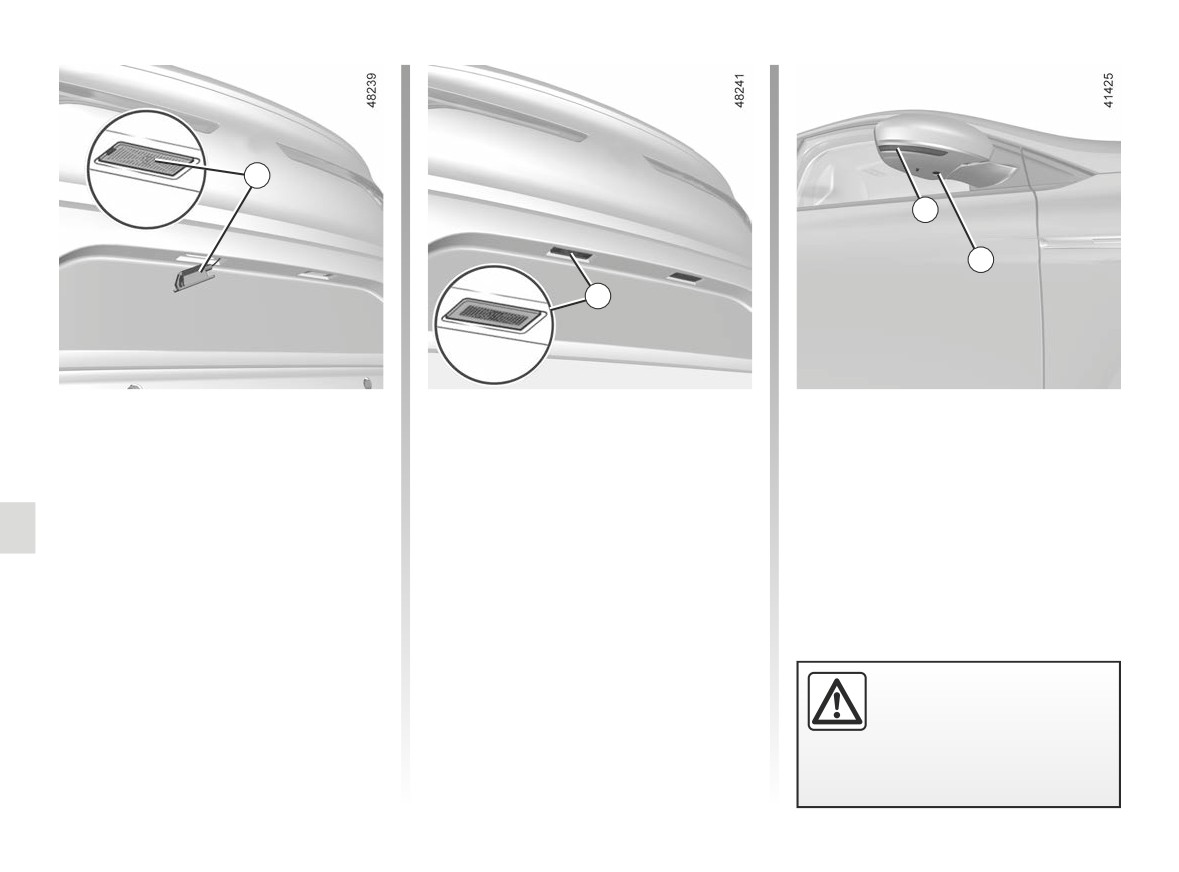 48239

48241

41425