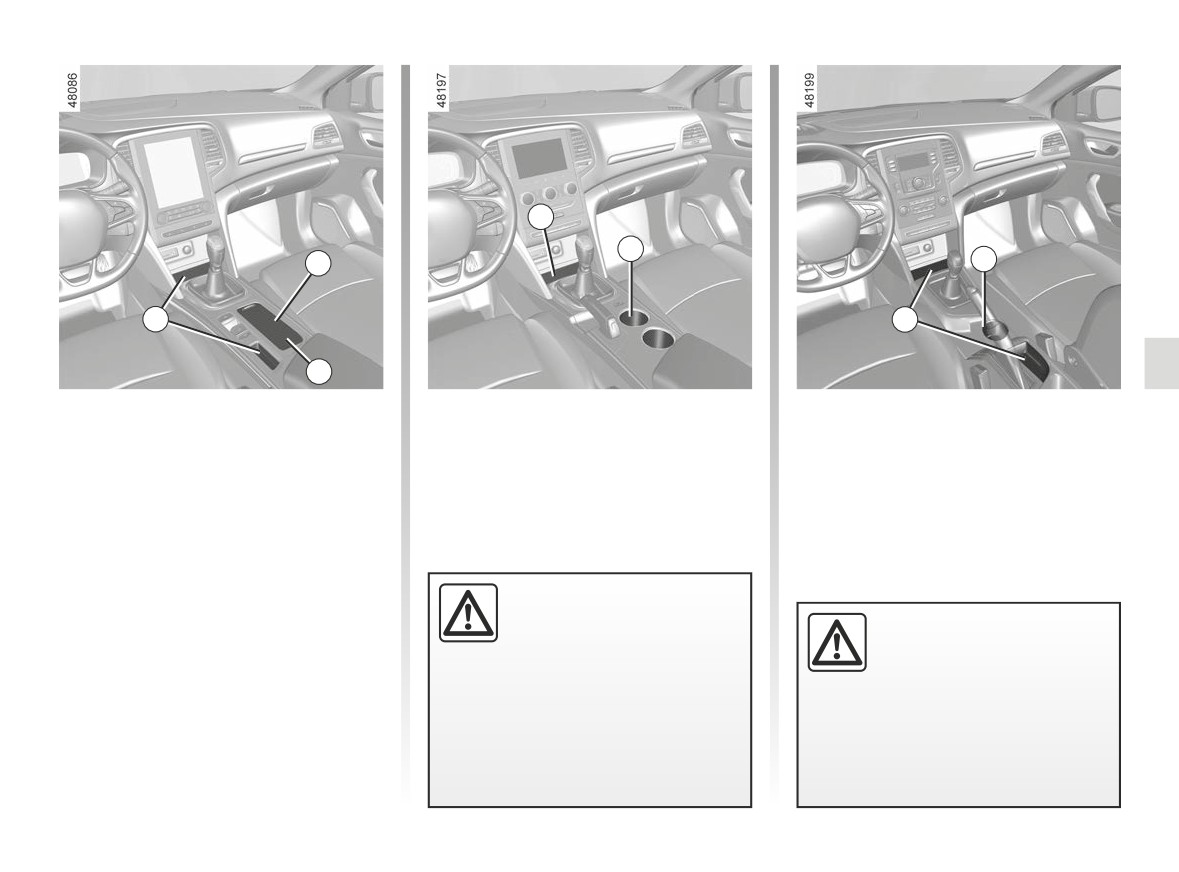 48086

48197

48199