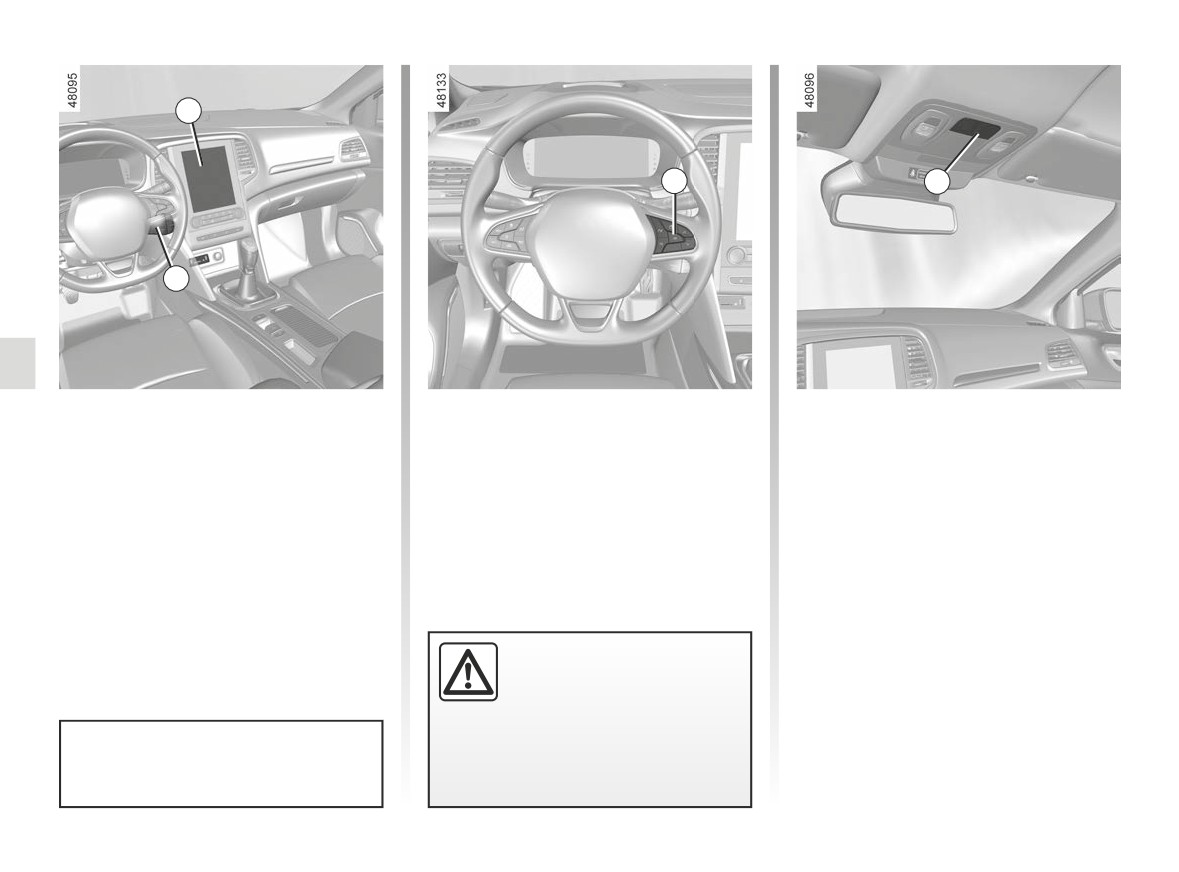 48095

48133

48096