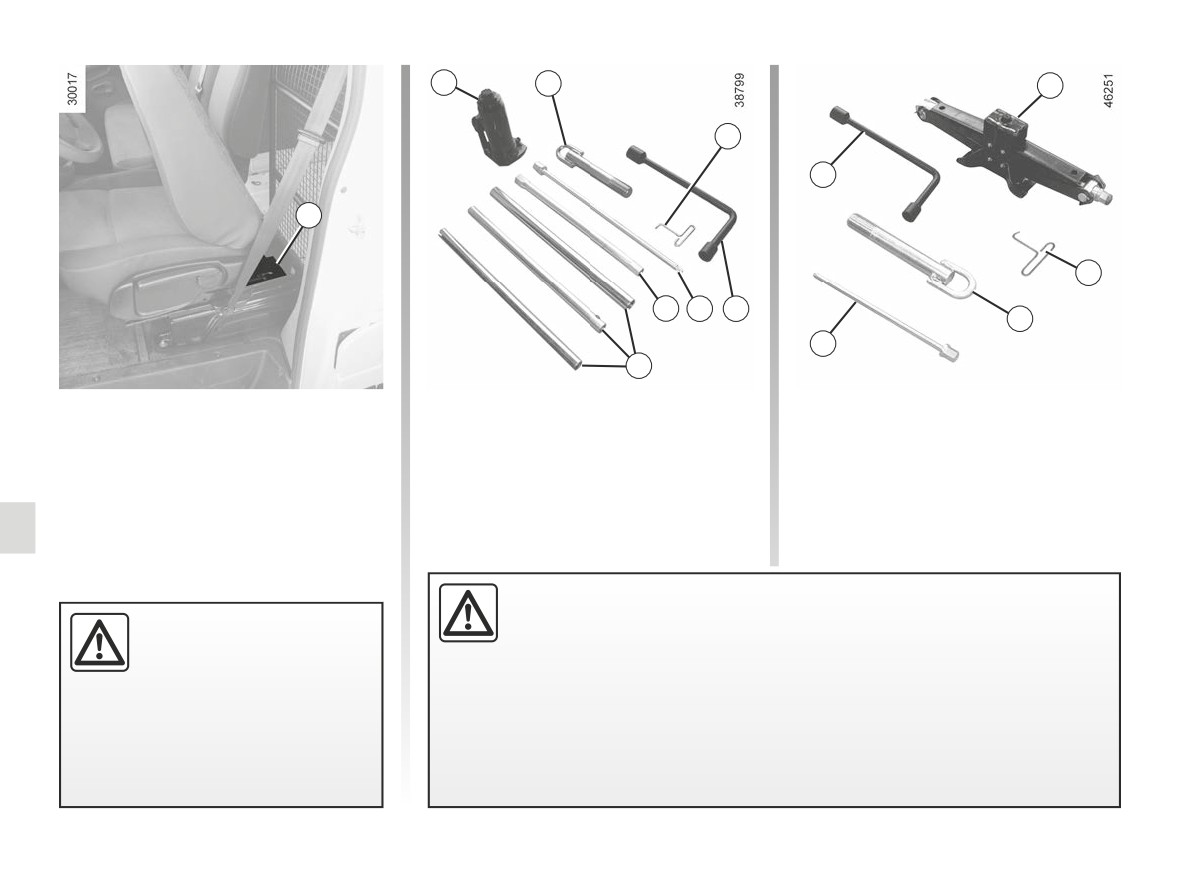 30017

38799

46251