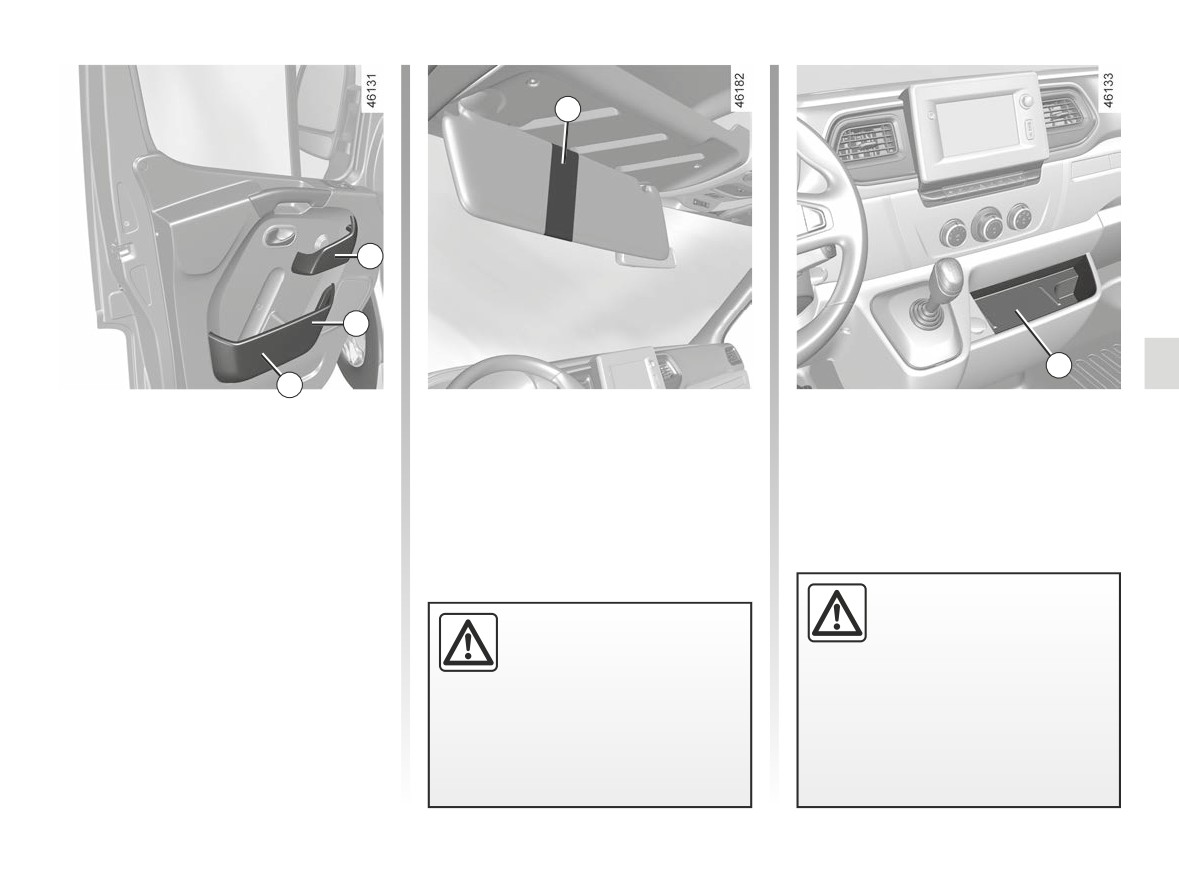 46131

46182

46133