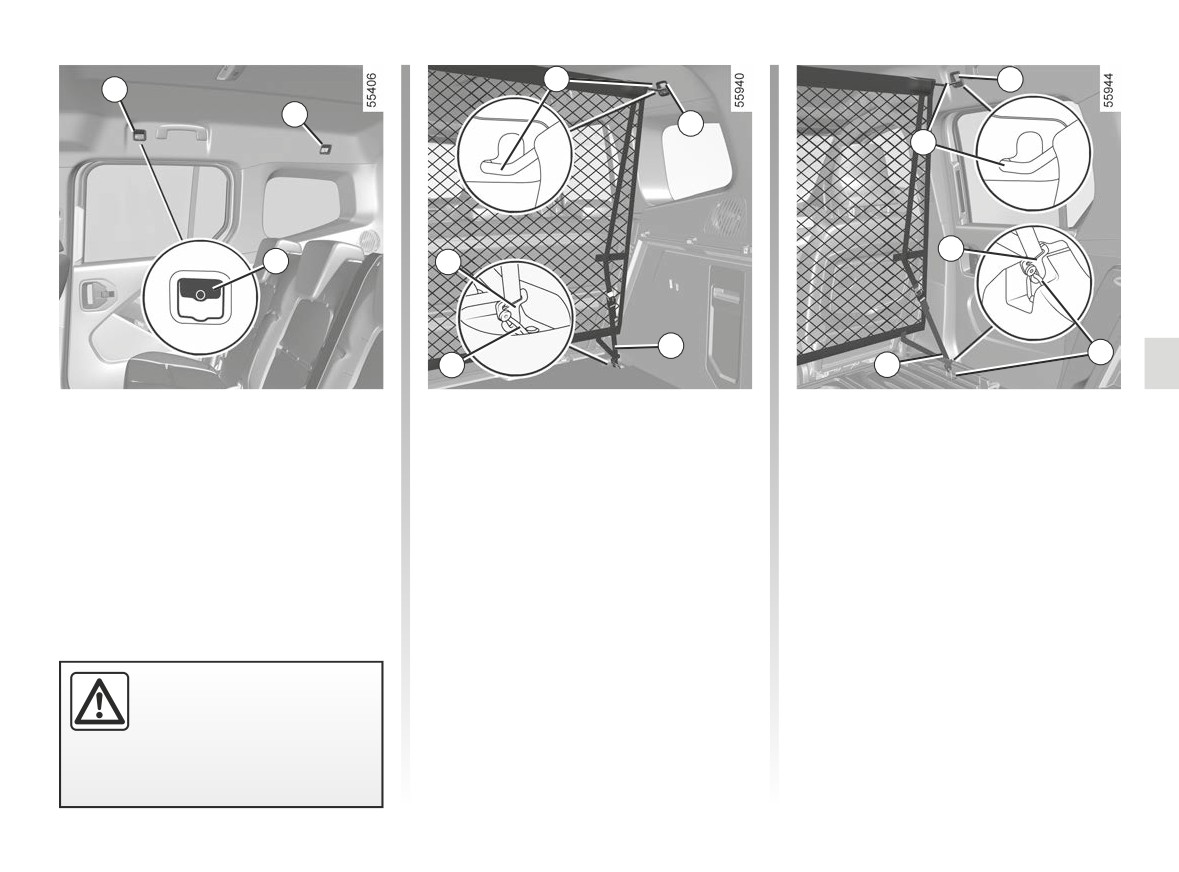 55406

55940

55944