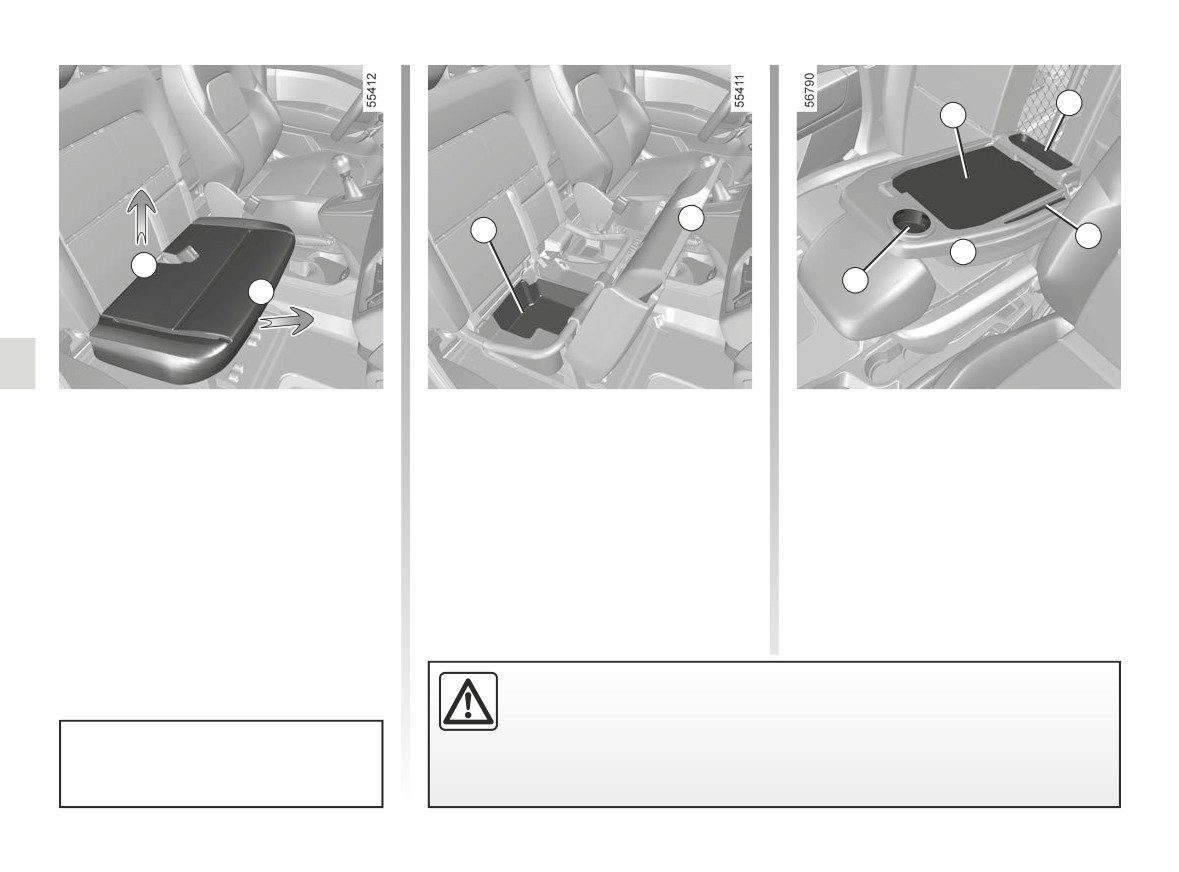 55412

55411

56790