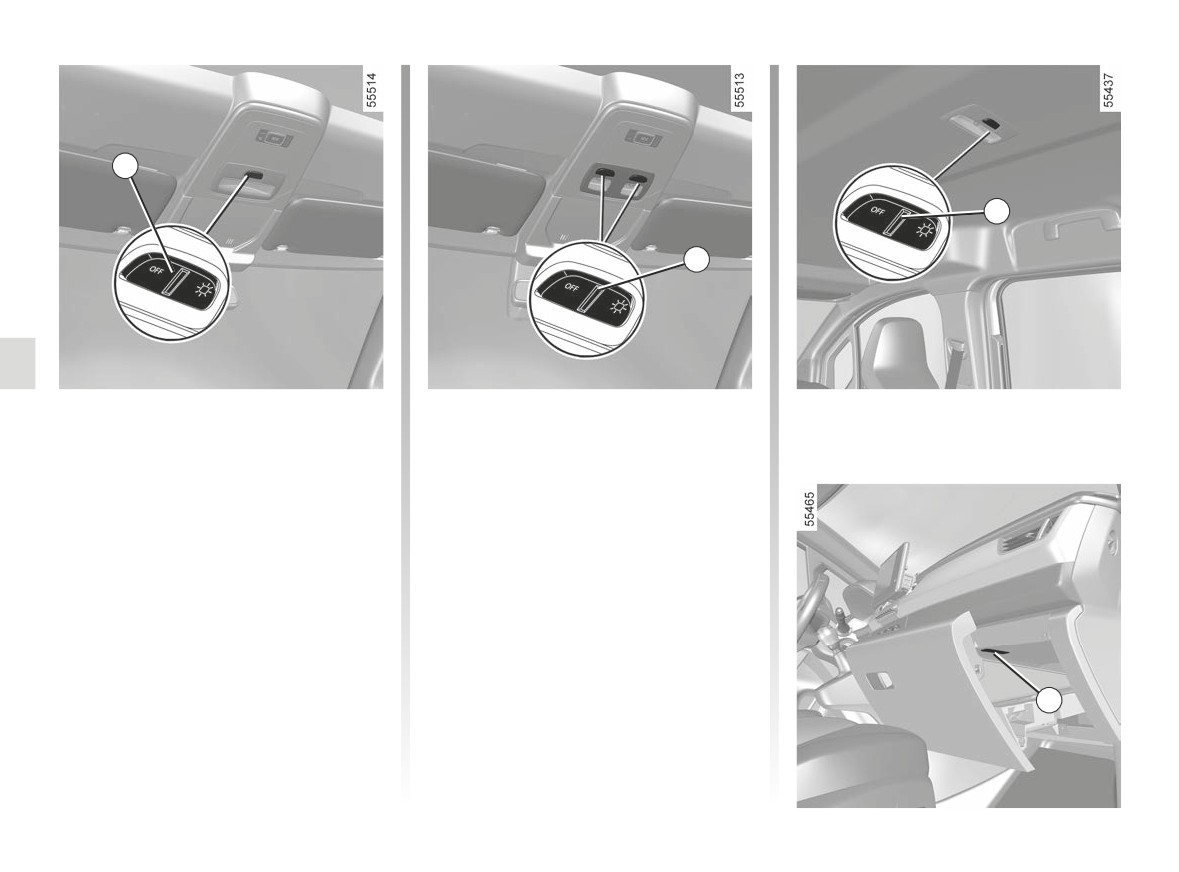 55514

OFF

55513

OFF

55437

OFF

55465