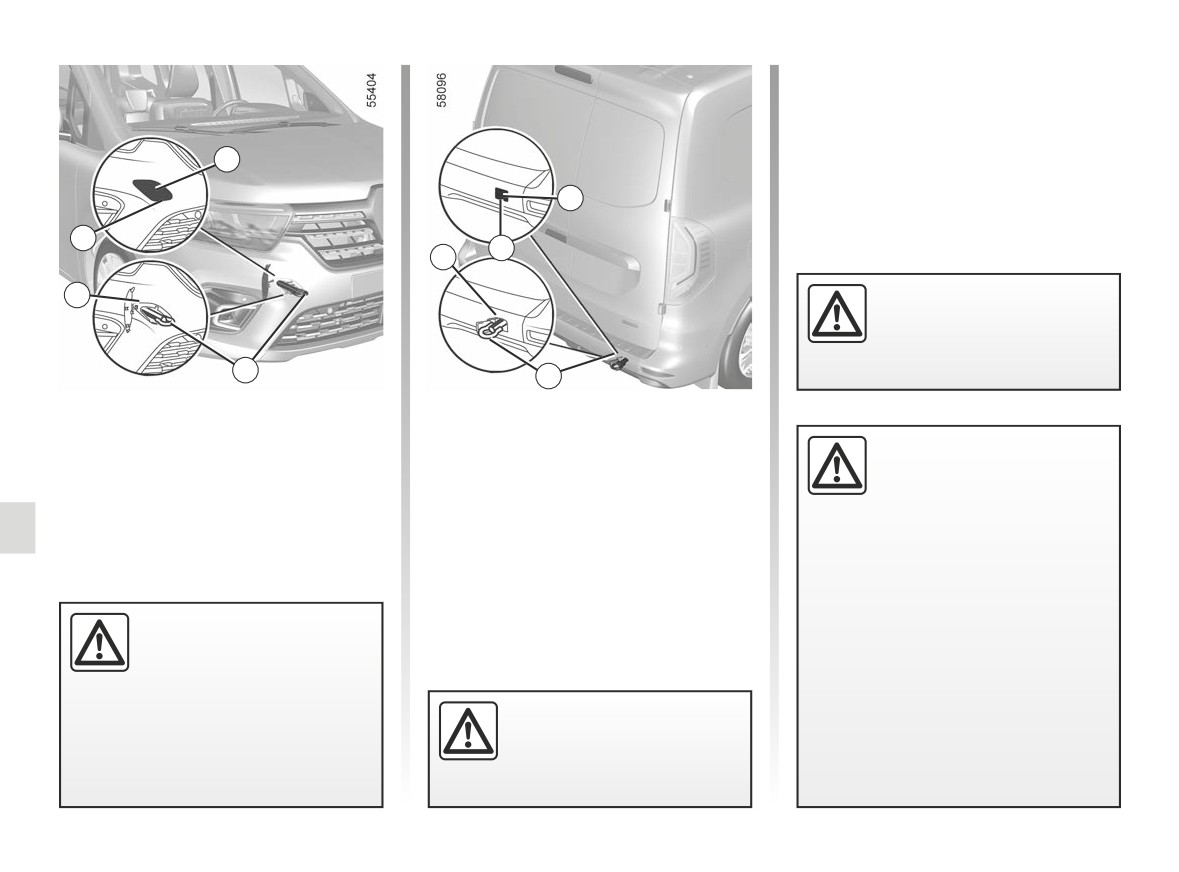 55404

58096