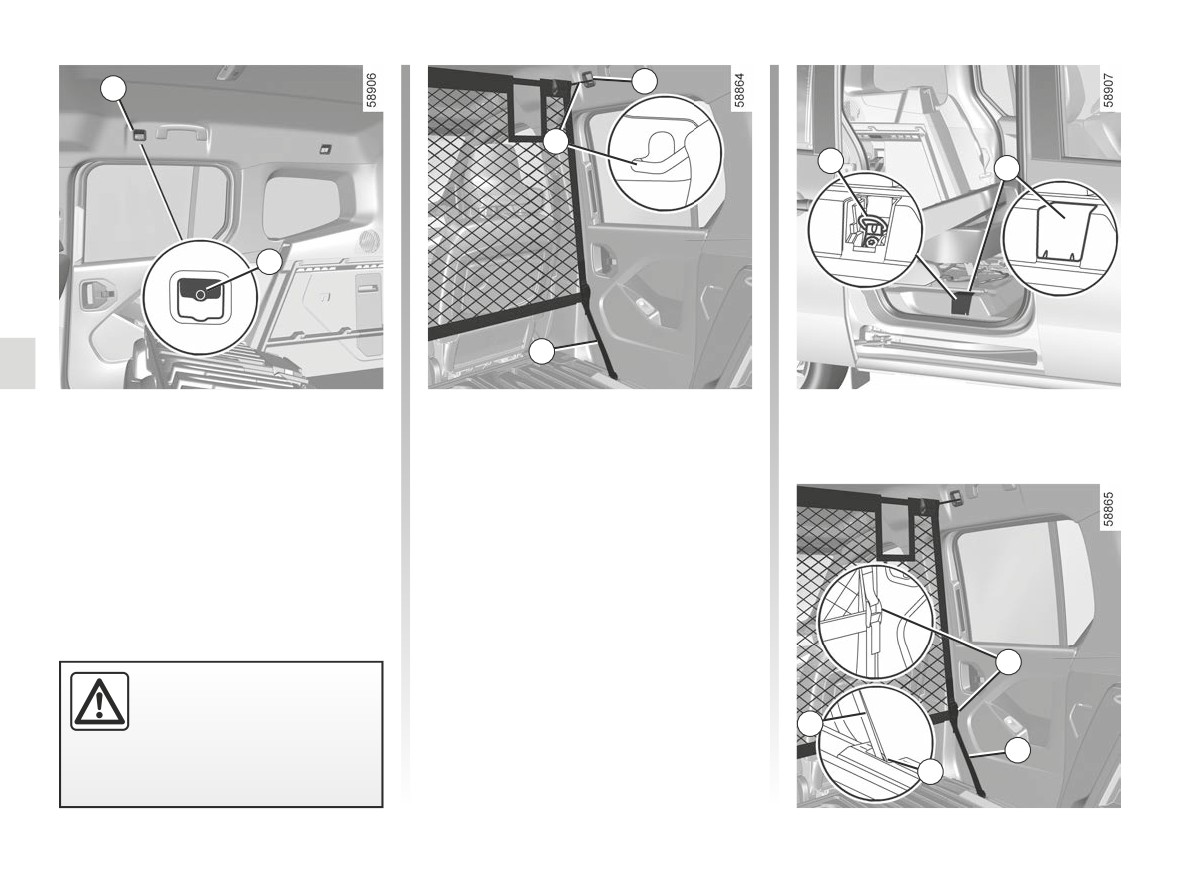 58906

58864

58907

58865