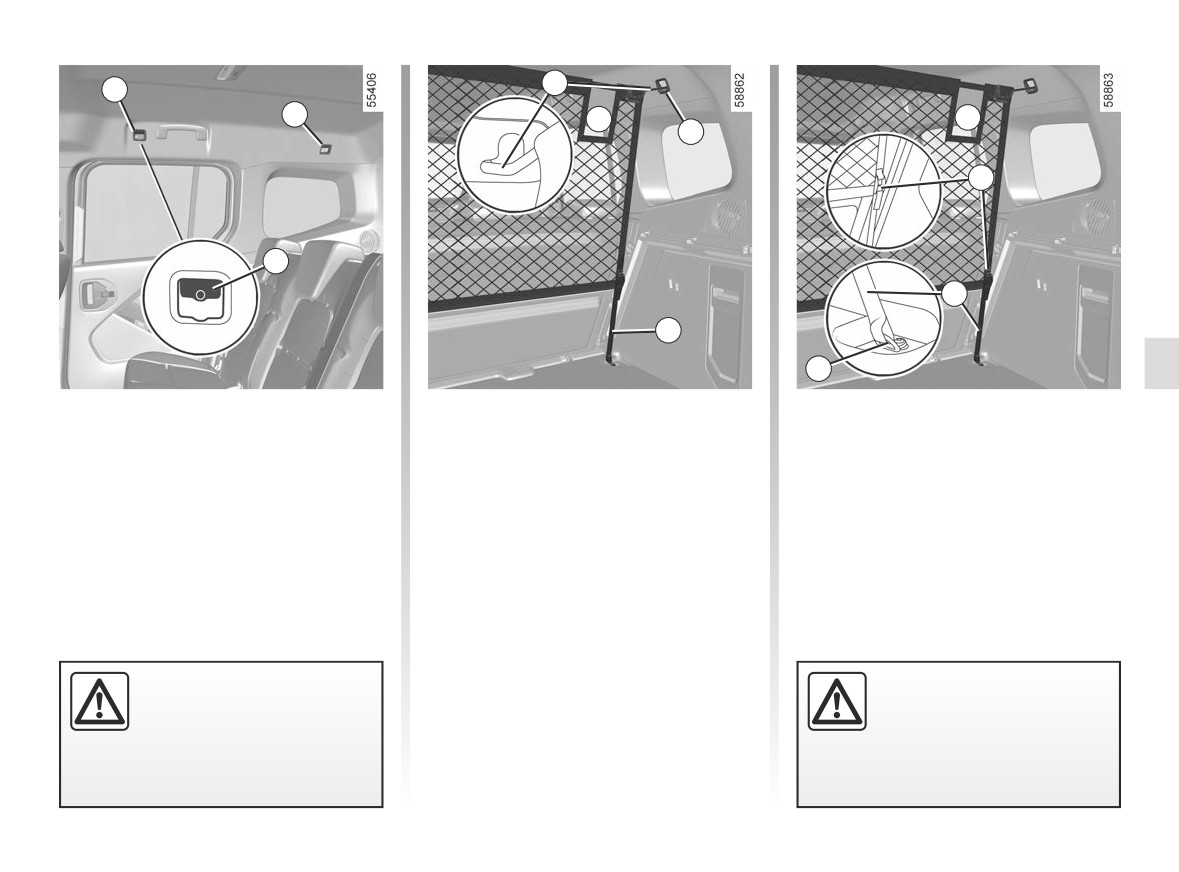 55406

58862

58863