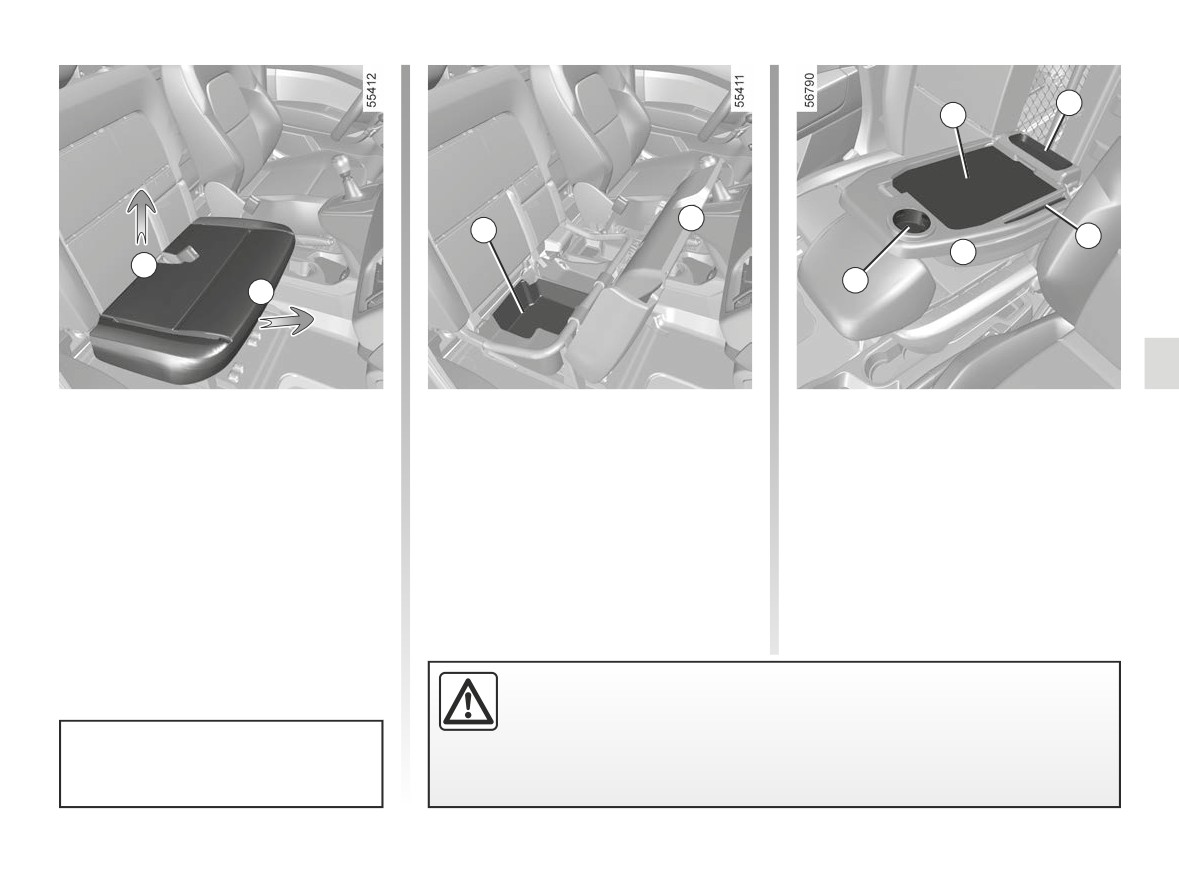 55412

55411

56790