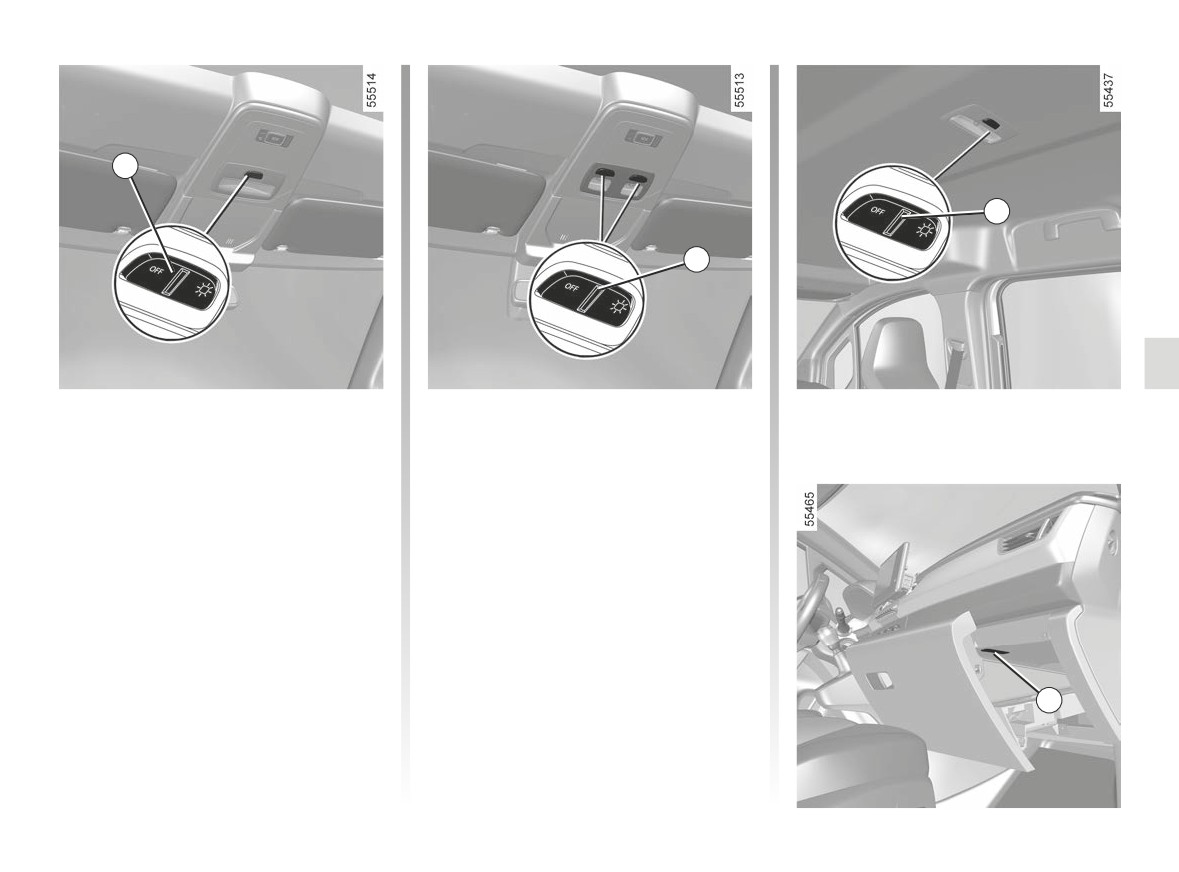 55514

OFF

55513

OFF

55437

OFF

55465