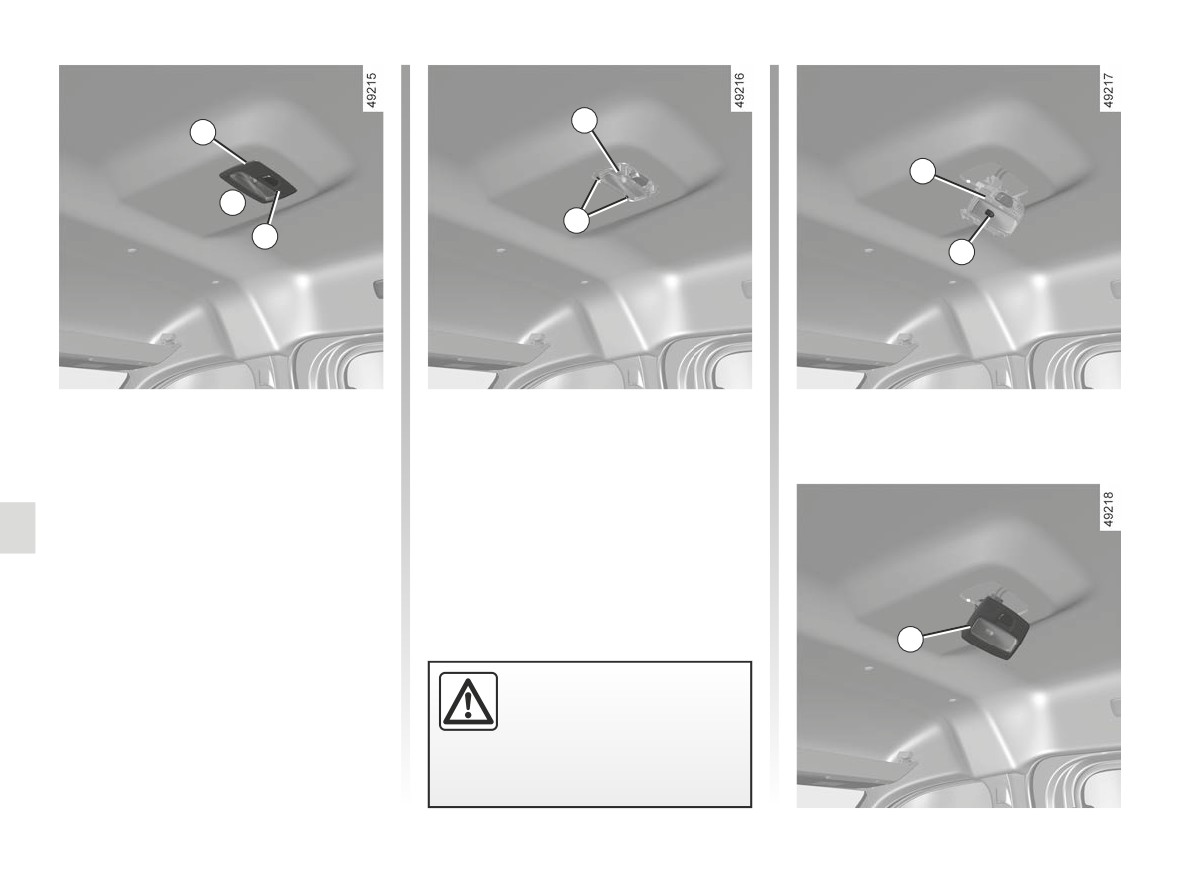 49215

49216

49217

49218