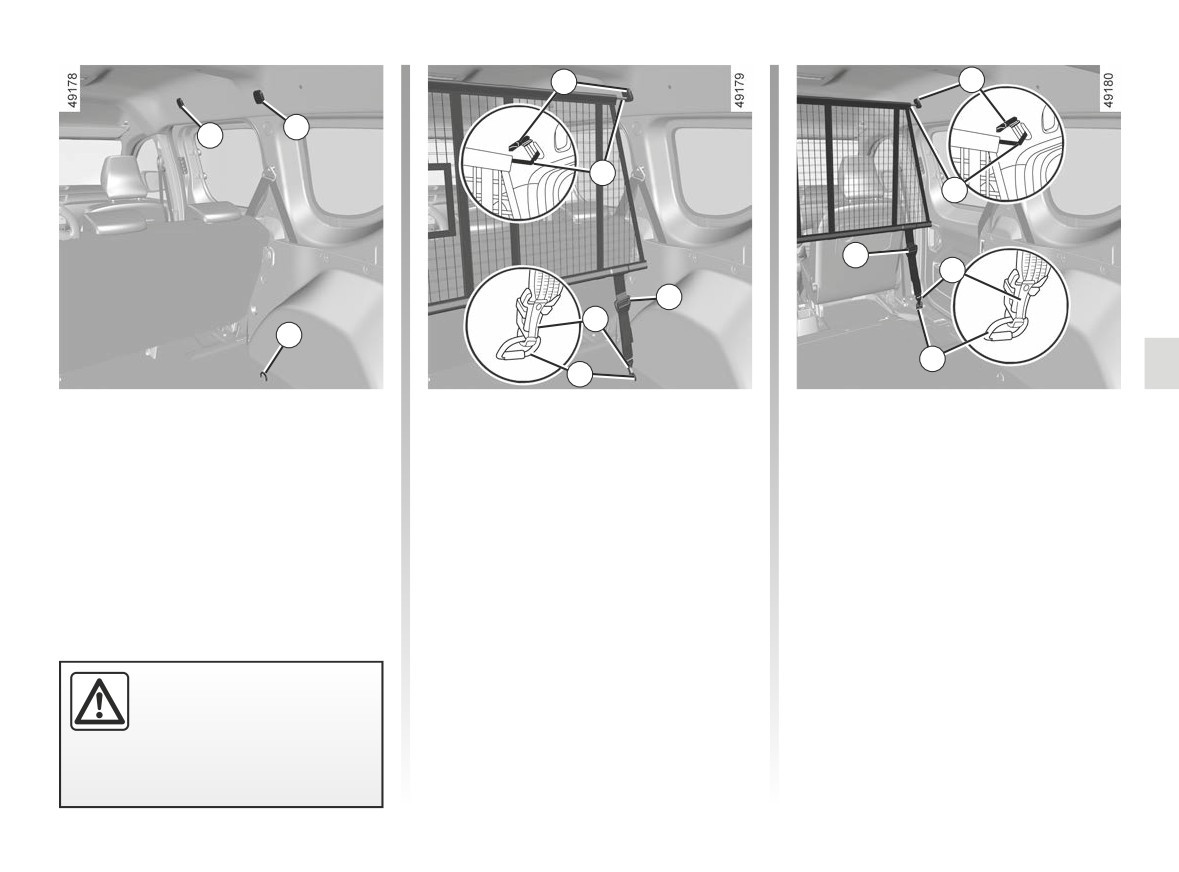 49178

49179

49180