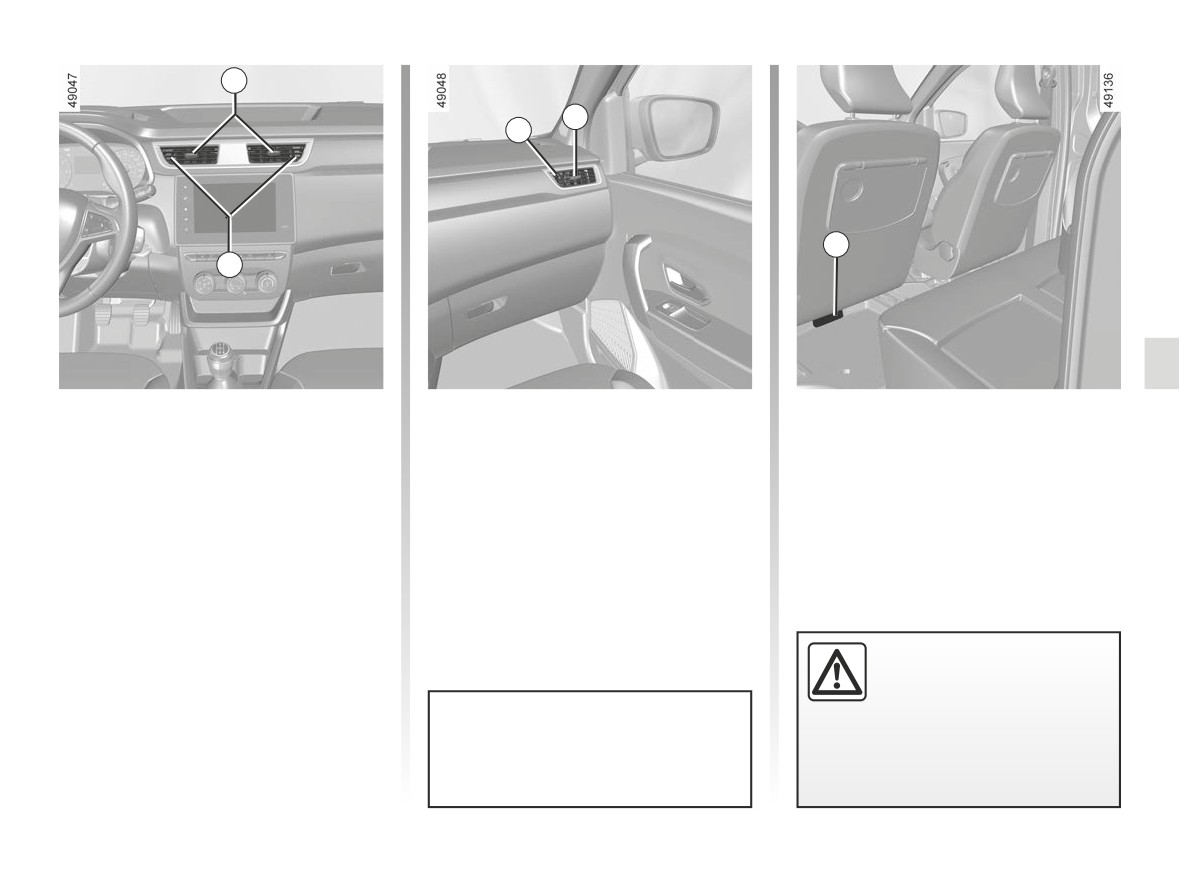 49047

49048

49136