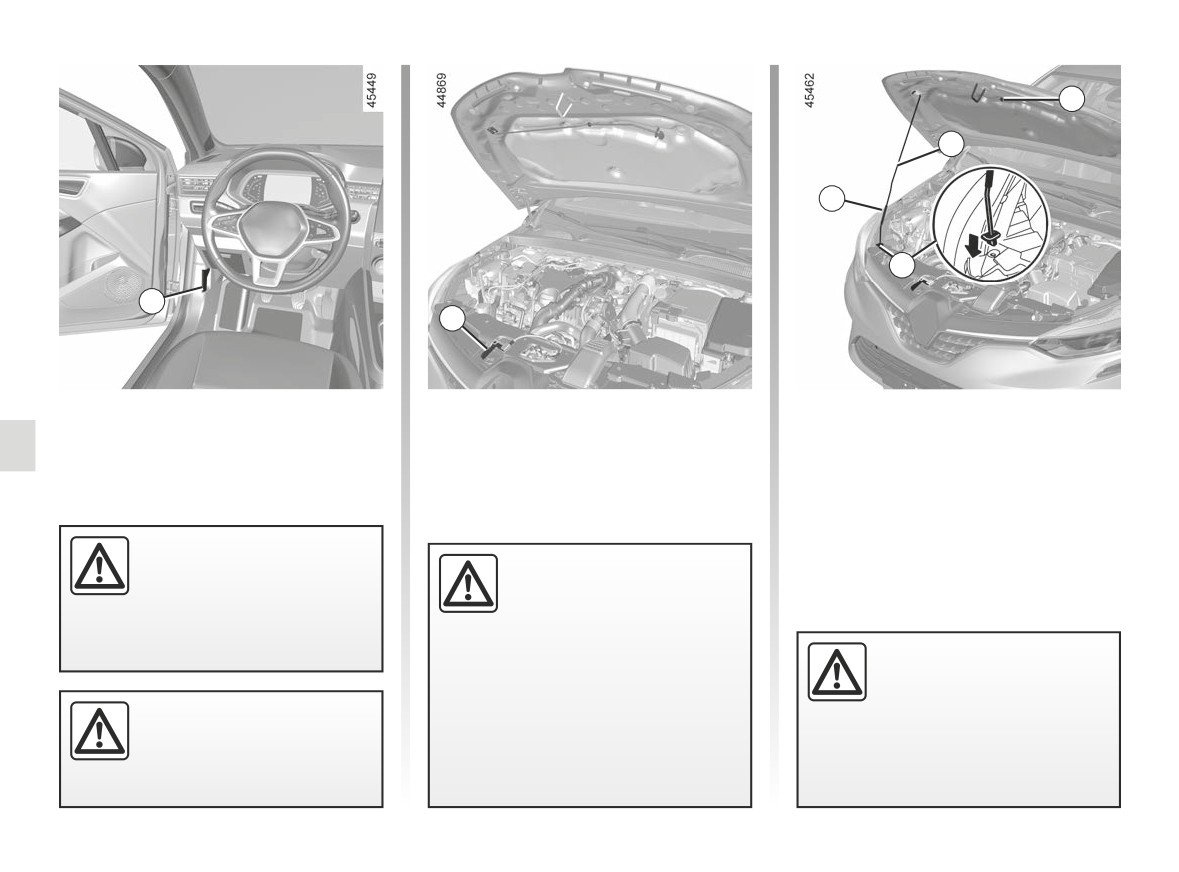 45449

44869

45462