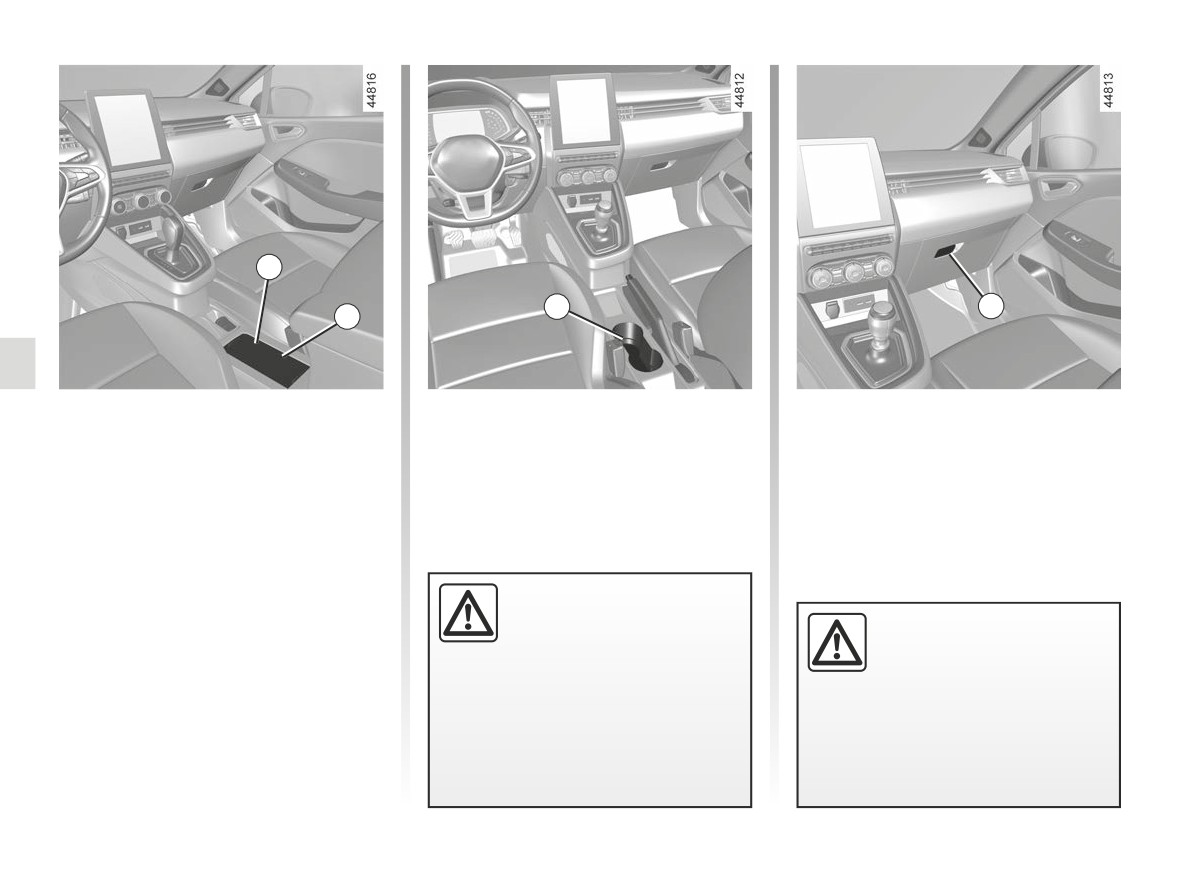 44816

44812

44813