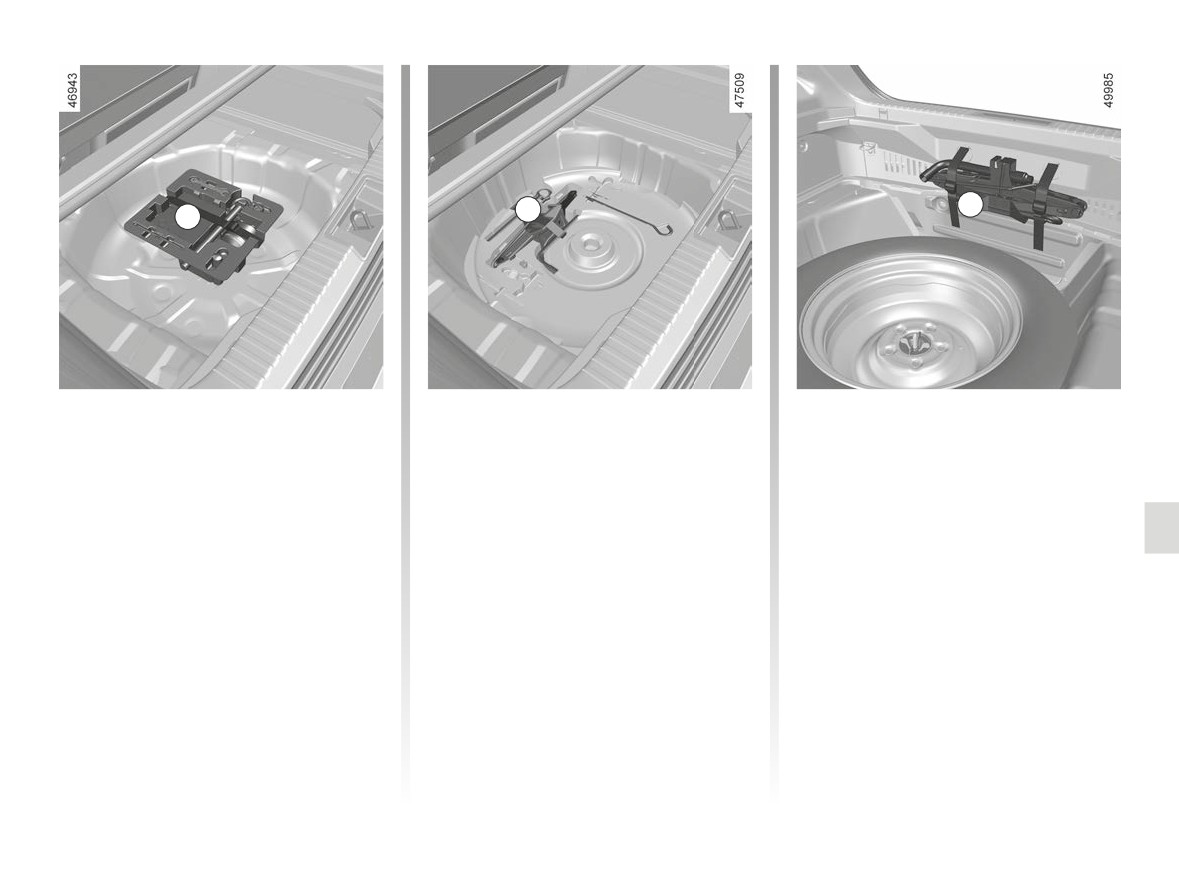 46943

47509

49985