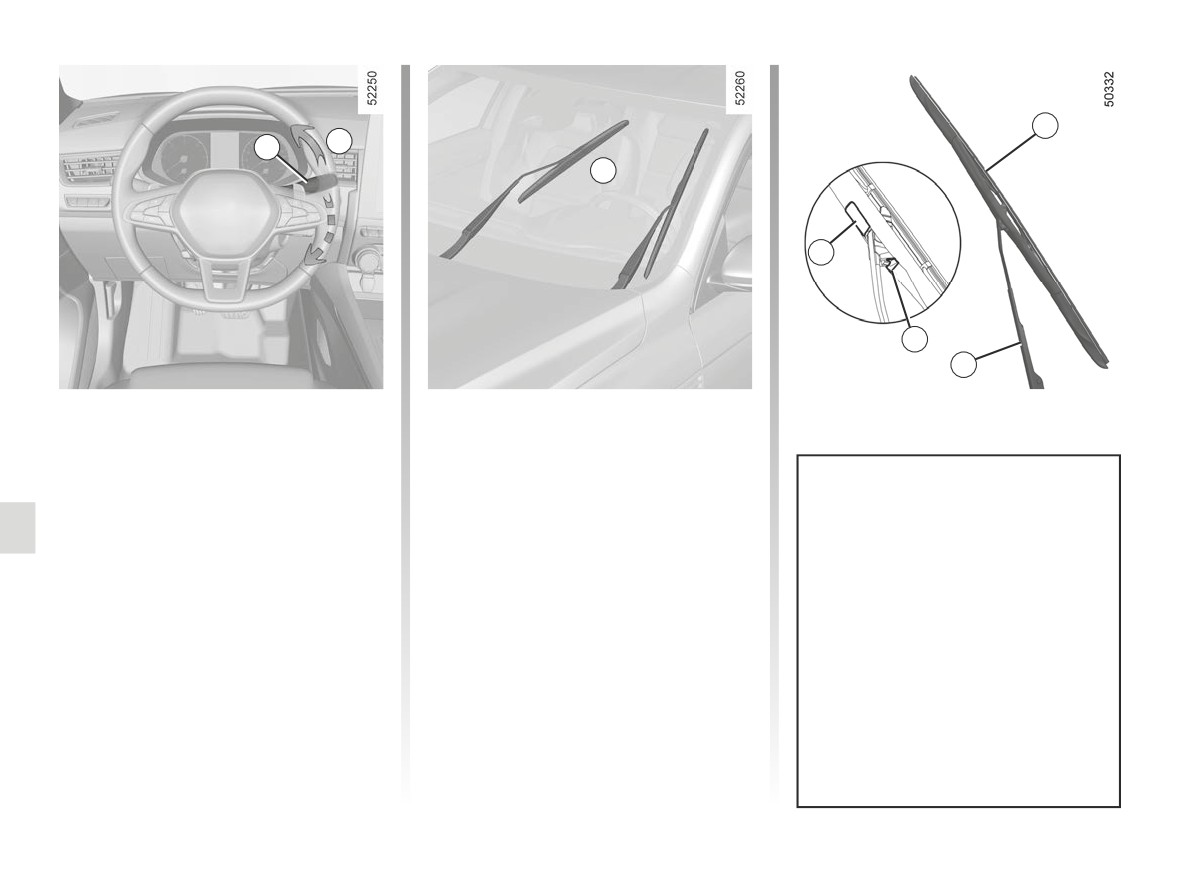 52250

52260

50332