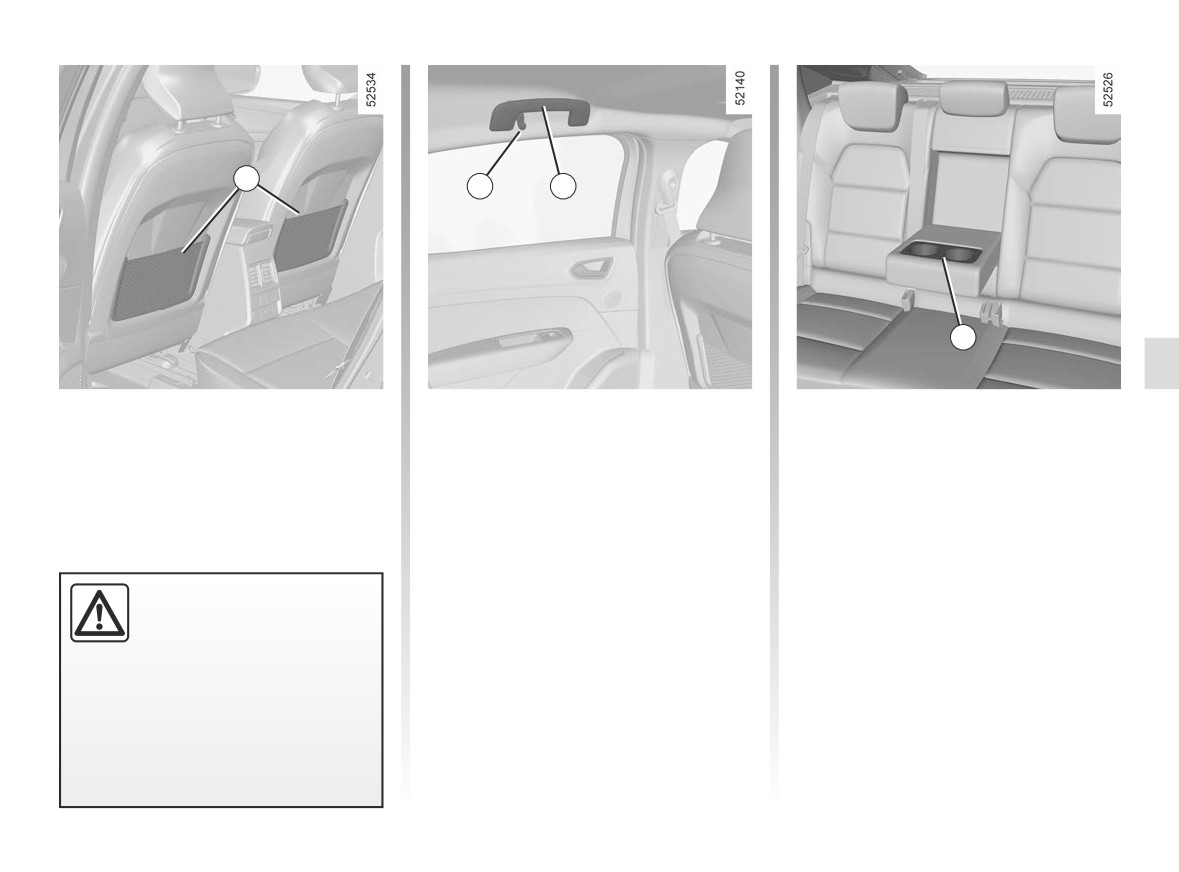 52534

52140

52526