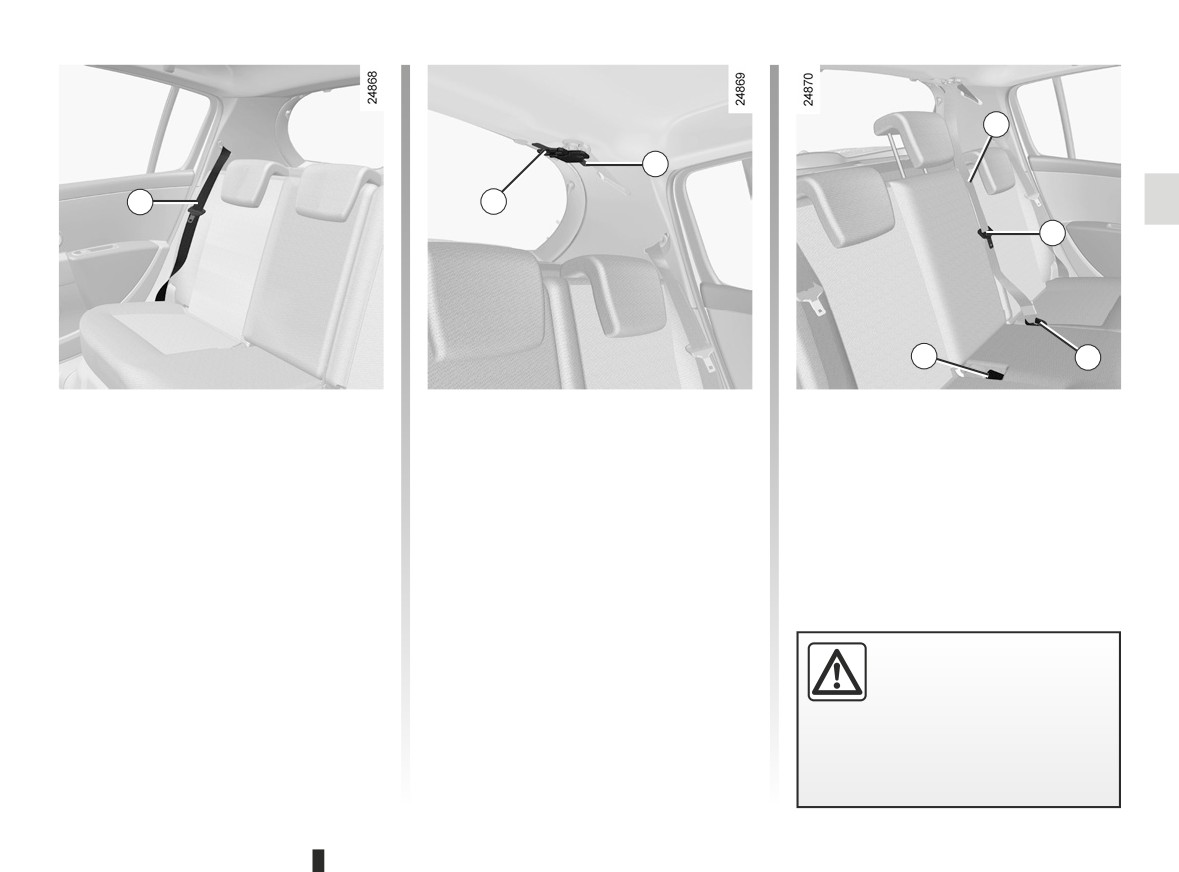 24868

24869

24870