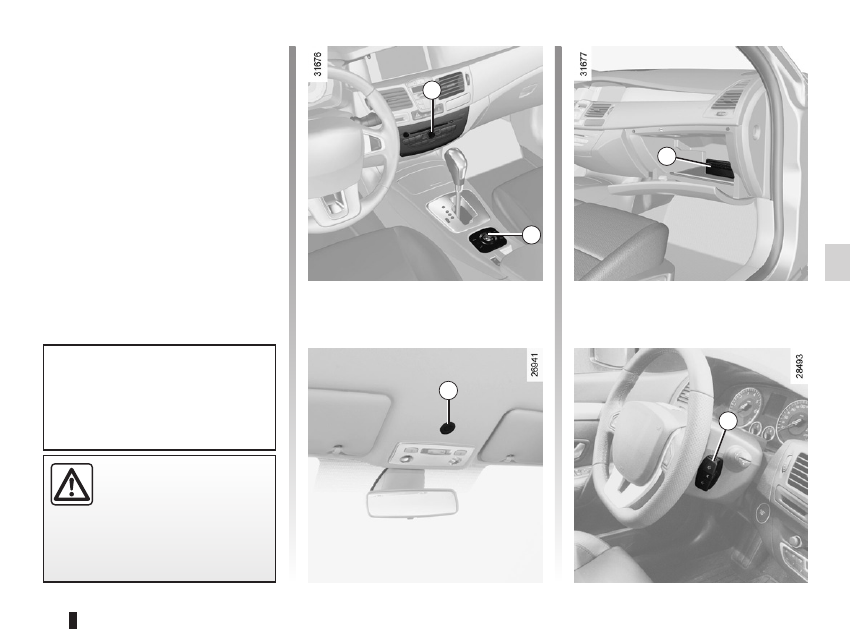 31676

31677

26941

28493