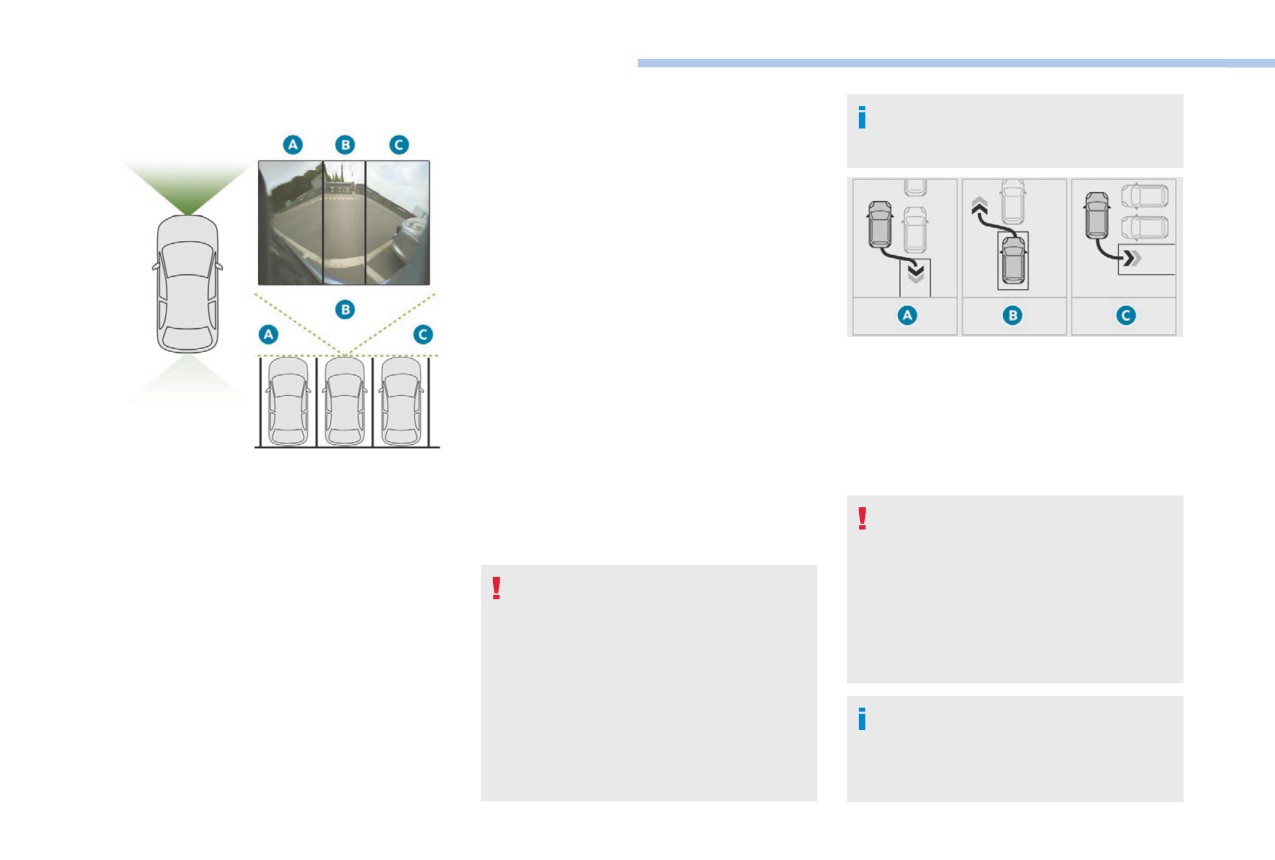 A B C

B

A C

A B C