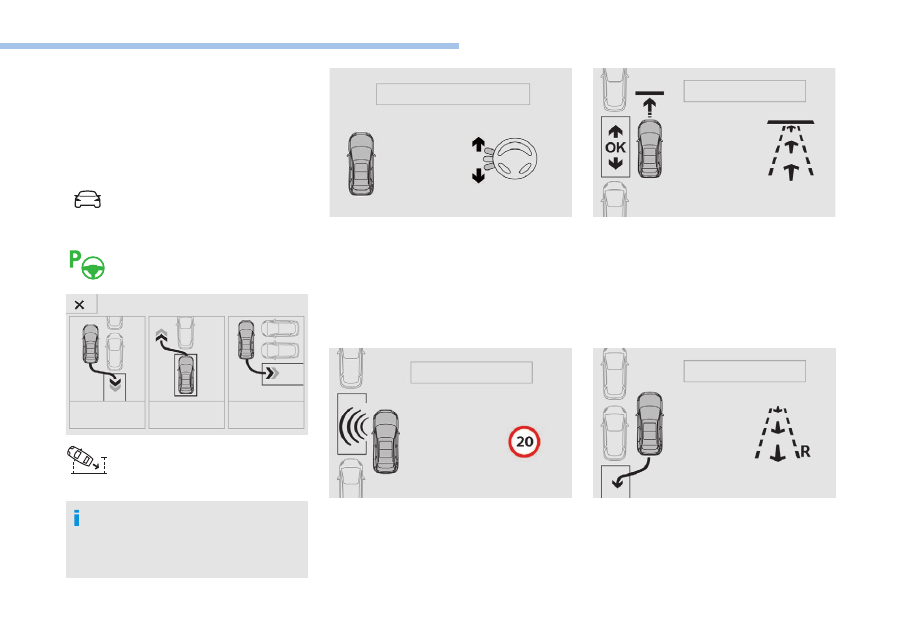 P

OK

20

R