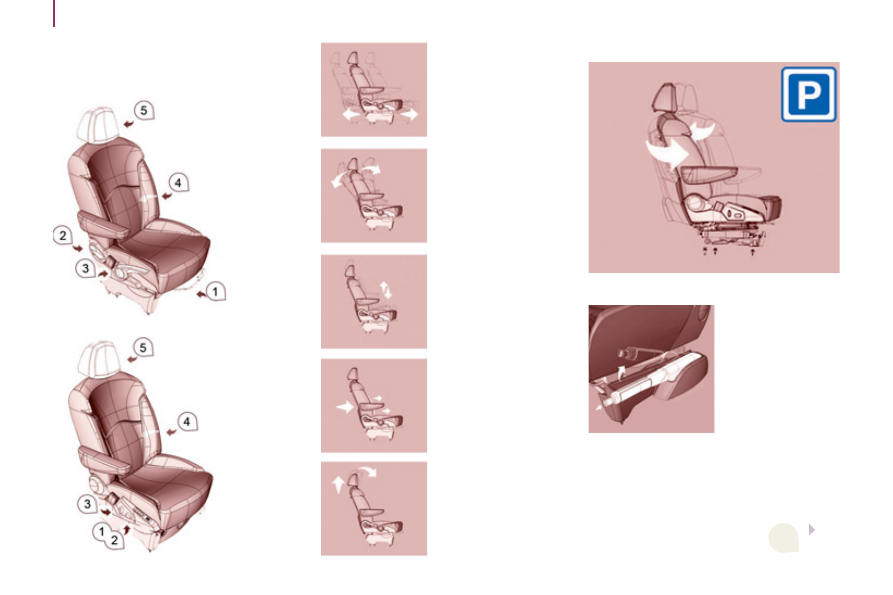 5
4
2
3
1
5
4
3
1
2
P