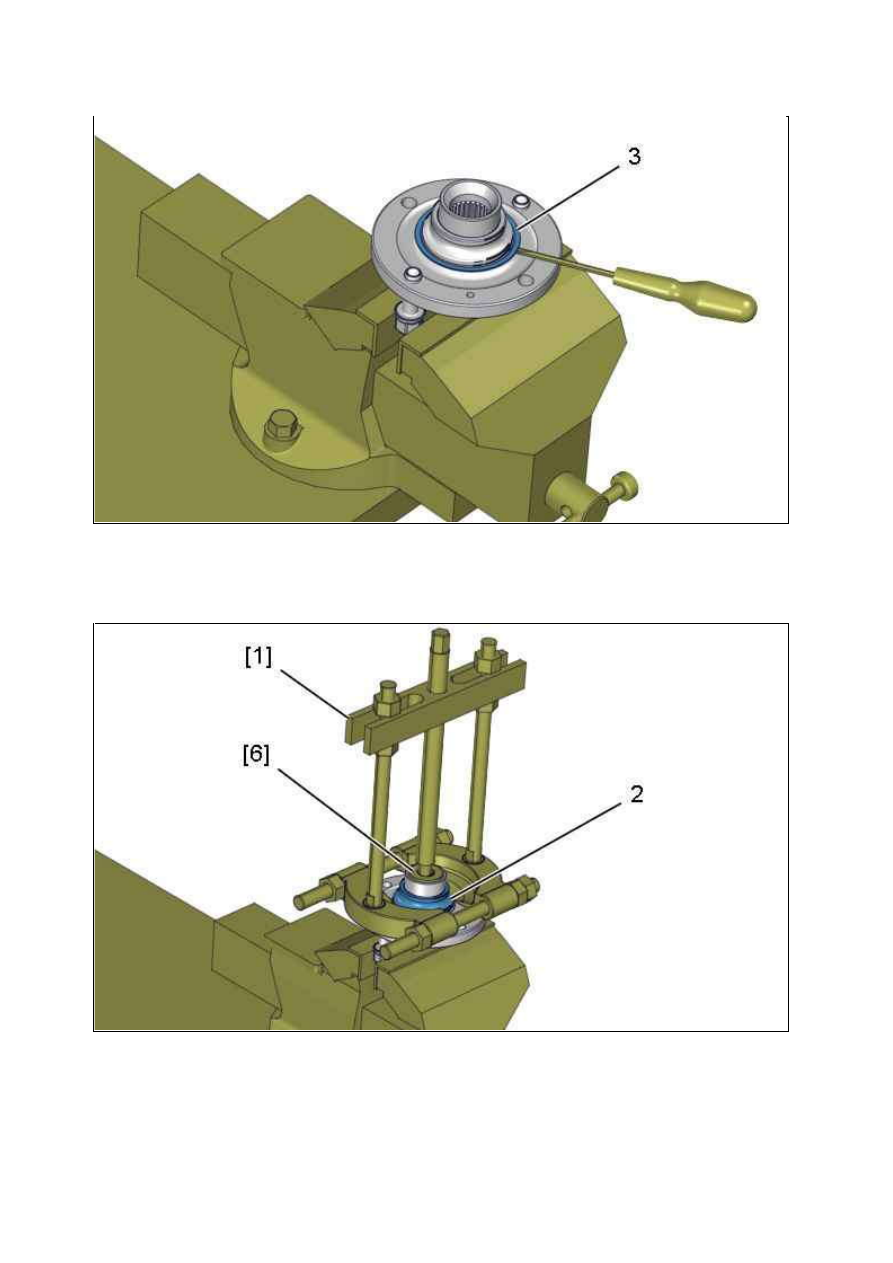 3

[1]

[6]

2