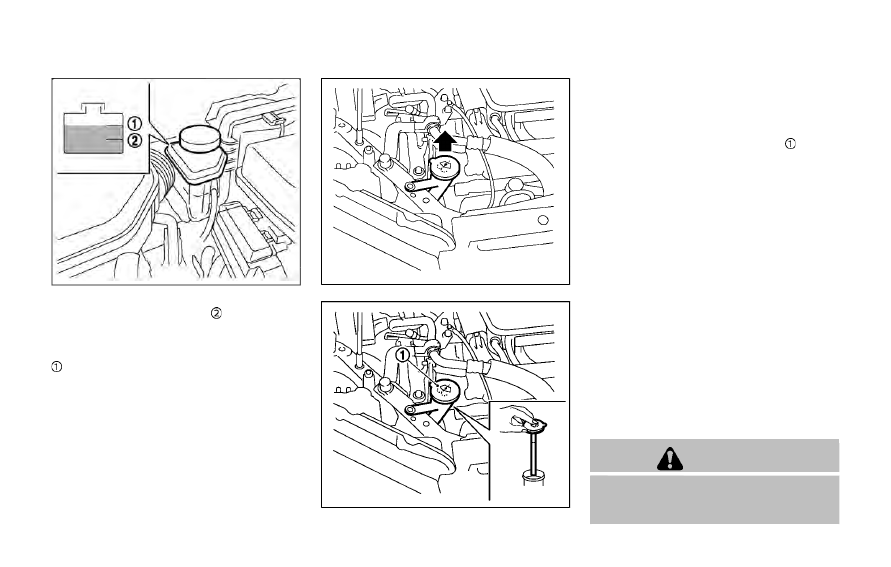 ①
②

②

①

①

①