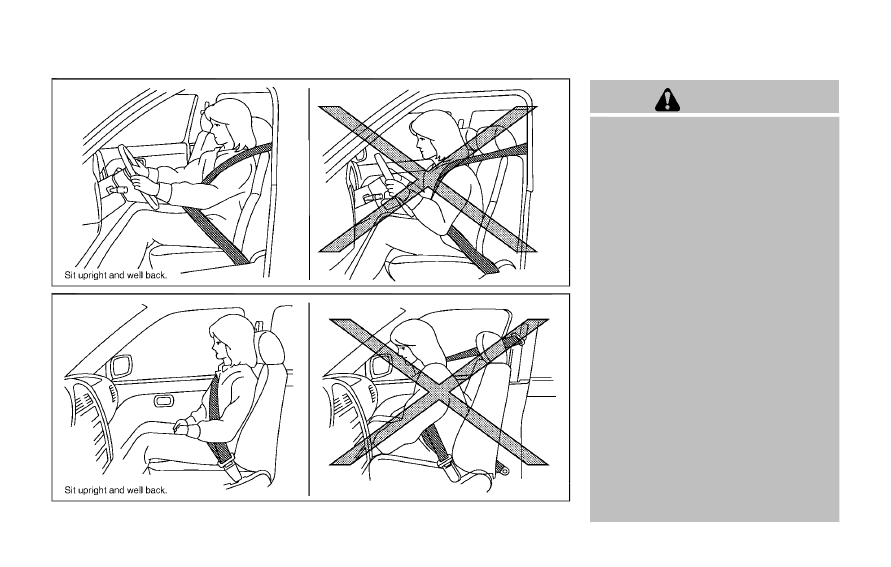 Sit upright and well back.

Sit upright and well back.