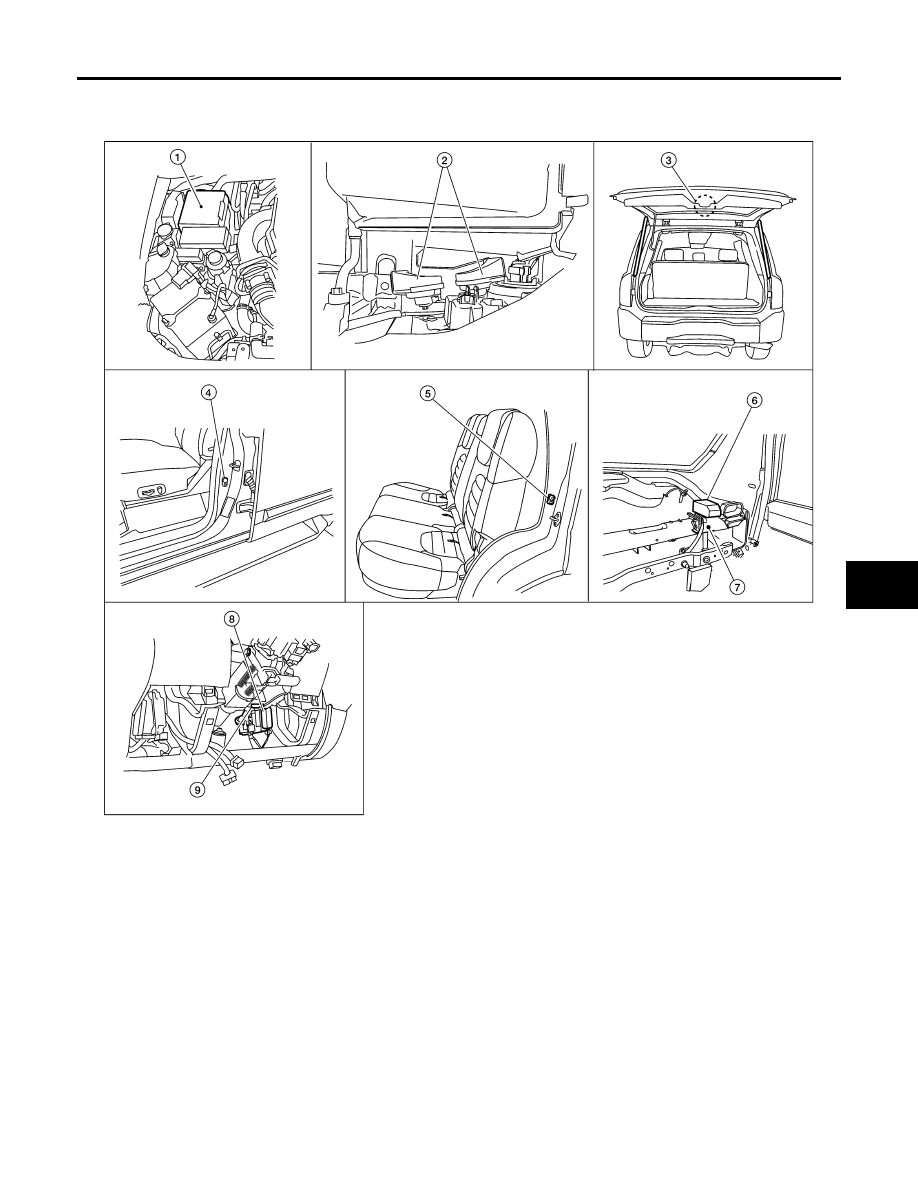 1

2

3

4

5

6

7

8

9