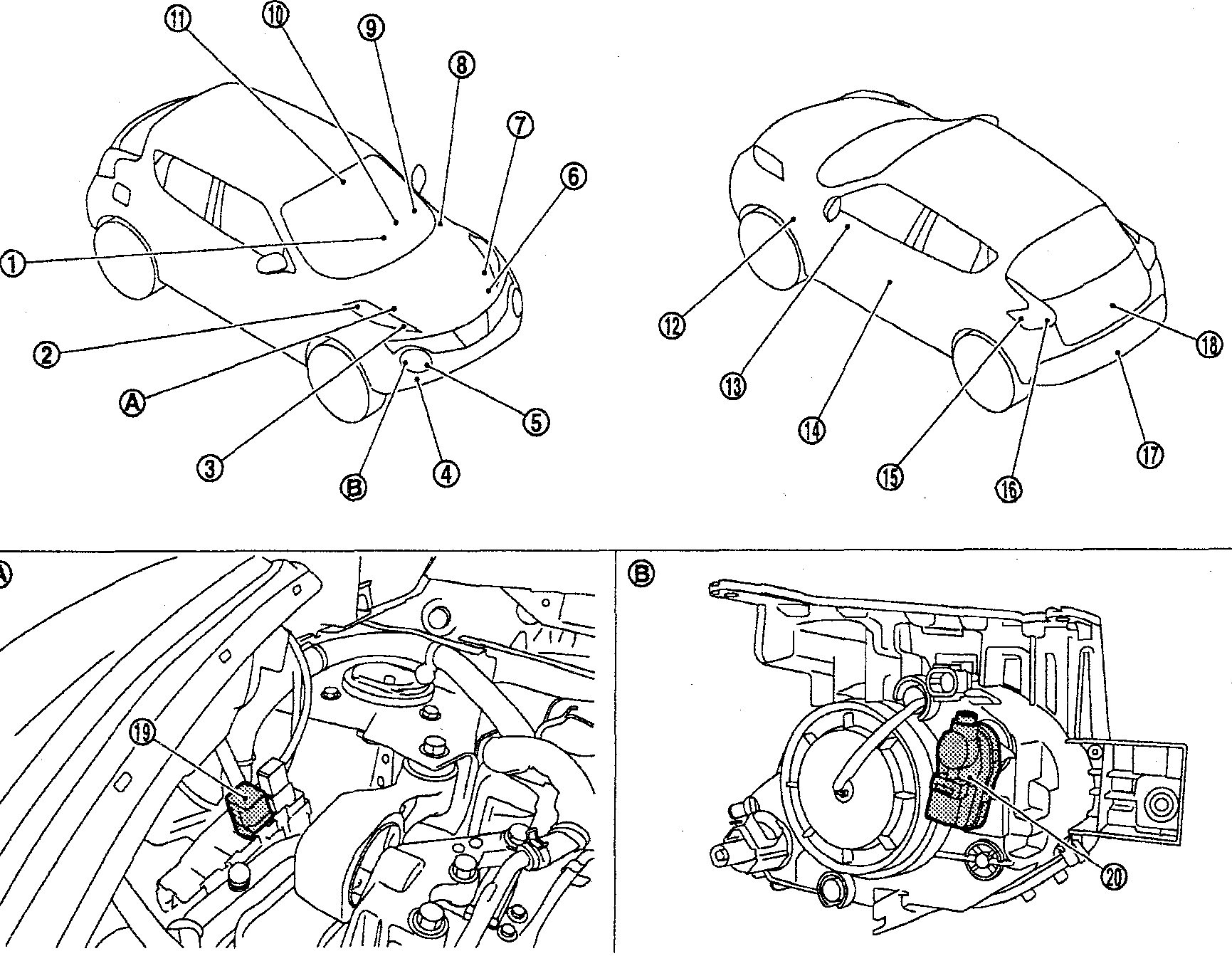 11
10
9
8
7
6
1
2
A
3
B
4
5
12
13
14
15
16
17
18
A
19
B
20