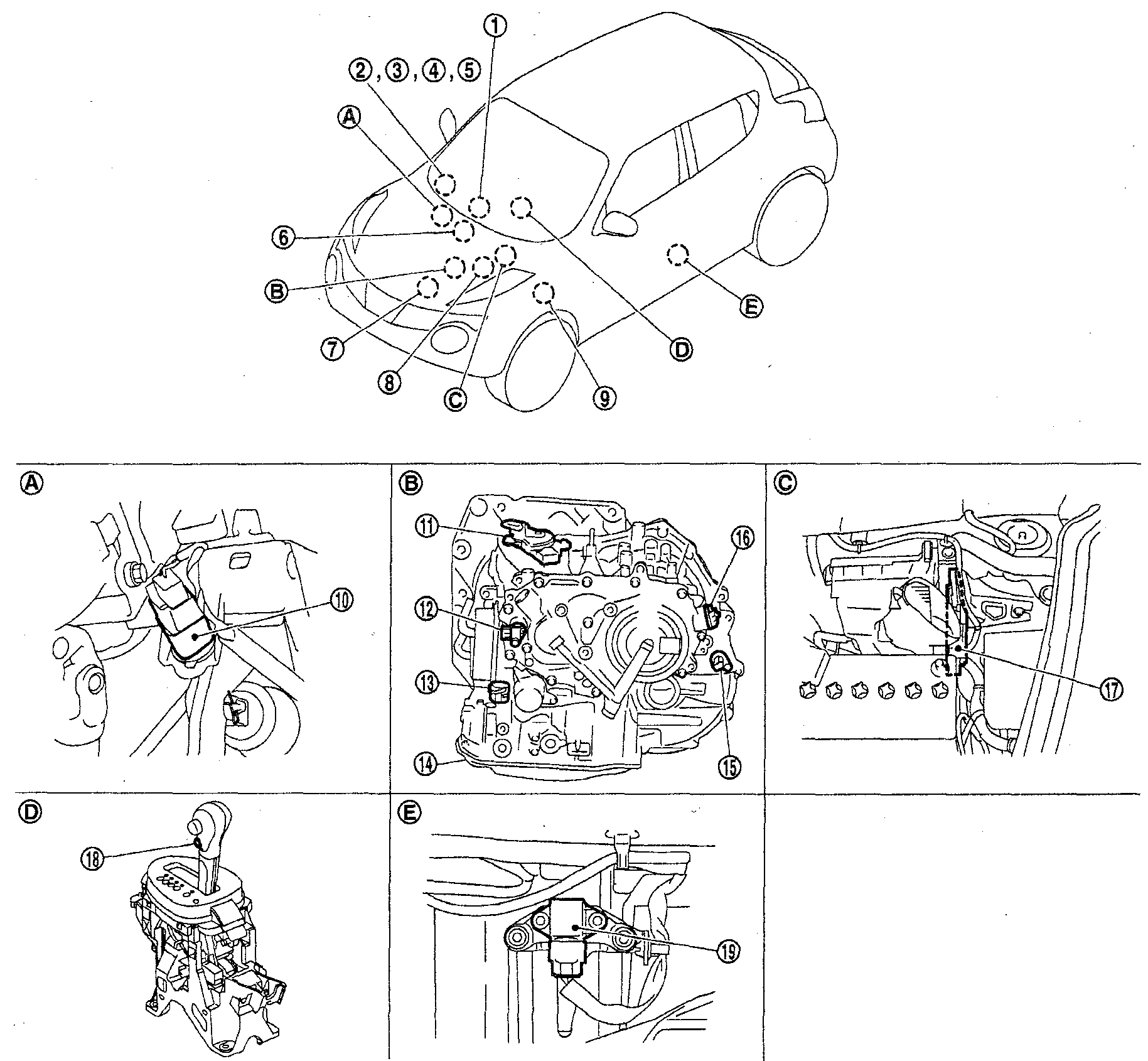 1
2, 3, 4, 5
A
6
B
7
8
C
9
D
E

A
10

B
11
12
13
14
15
16

C
17

D
18

E
19