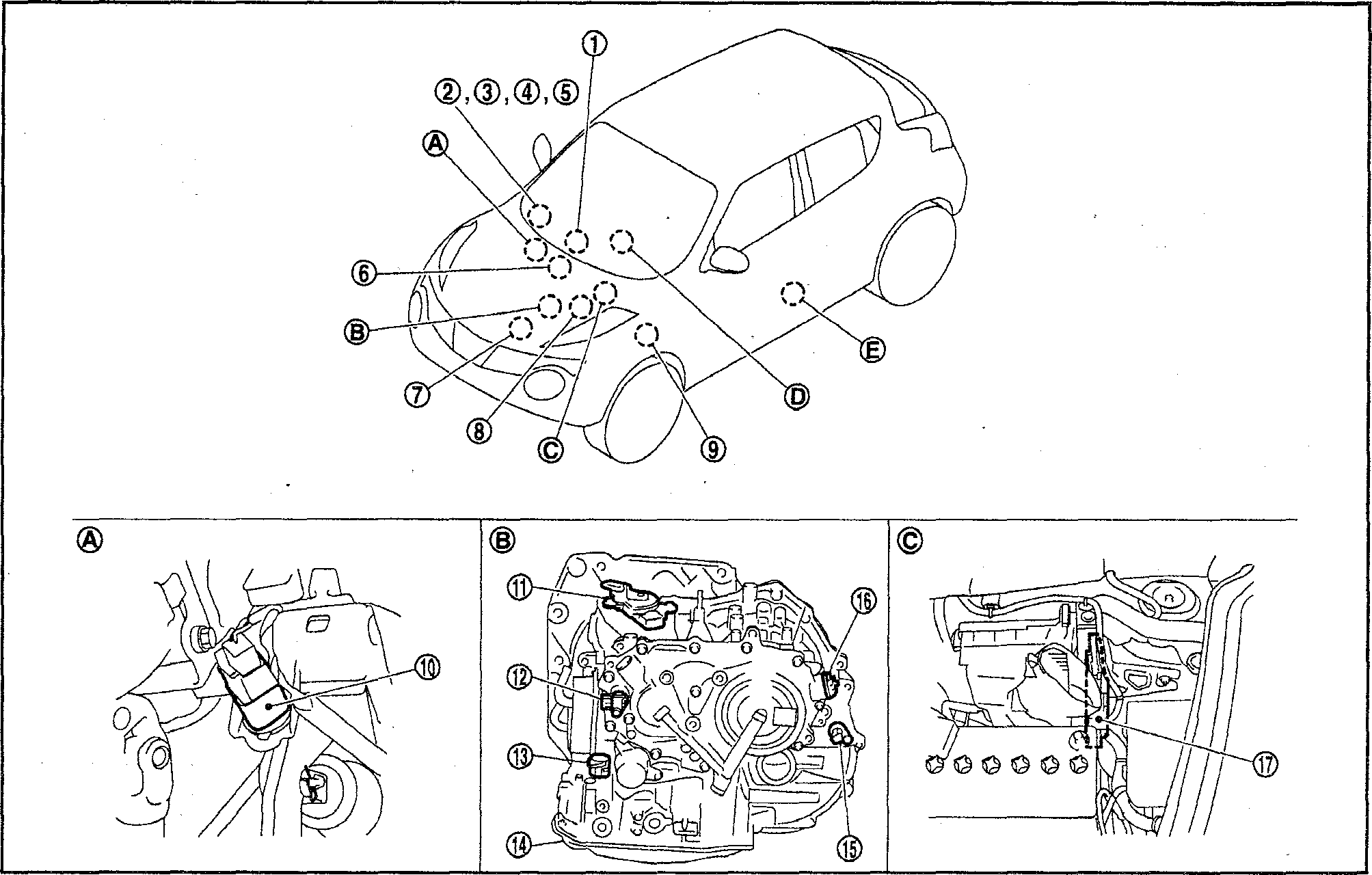 1
2, 3, 4, 5
A
6
B
7
8
C
9
D
E

A
10

B
11
12
13
14
15
16

C
17