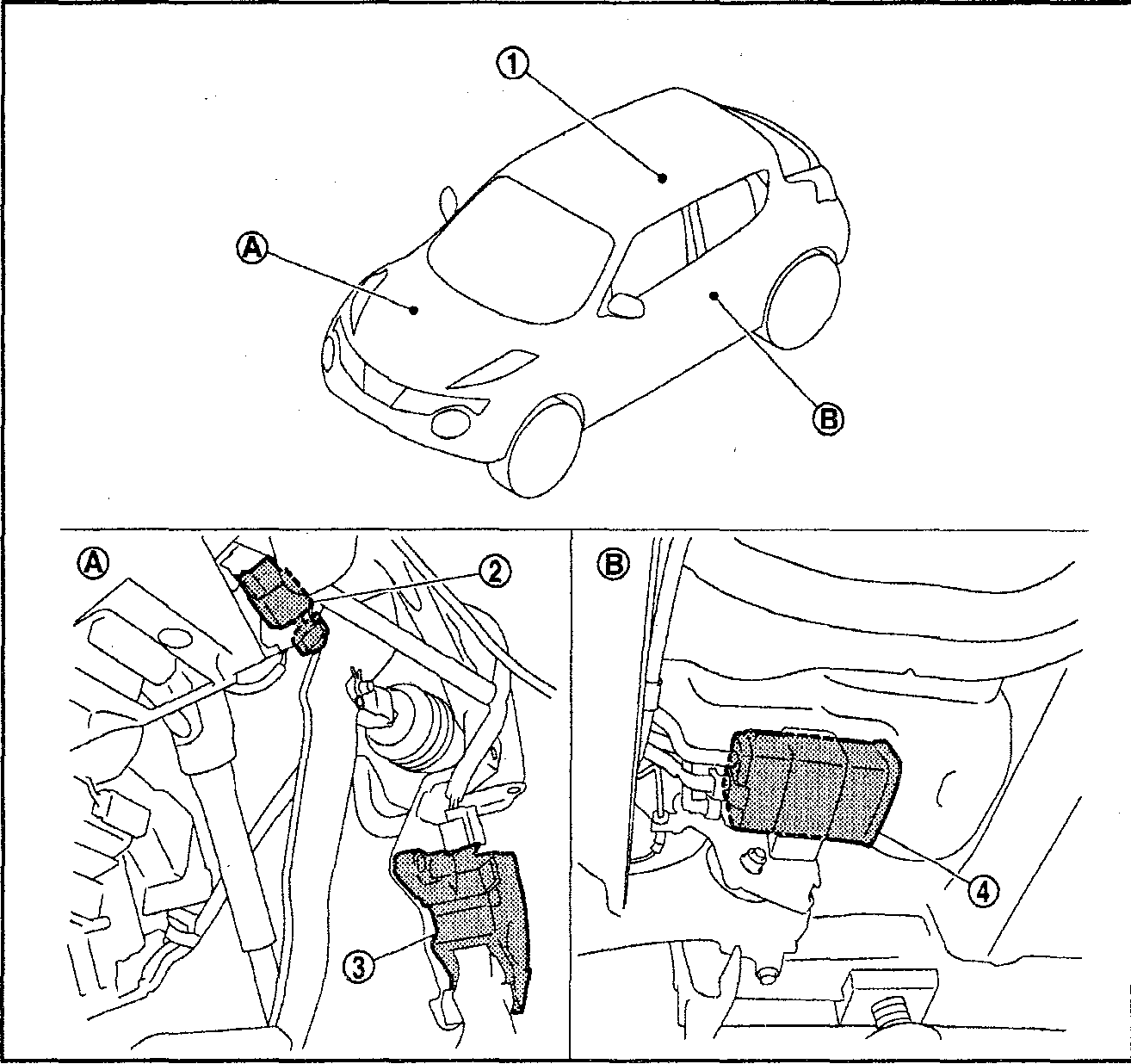 1
A
B
A
2
3
B
4