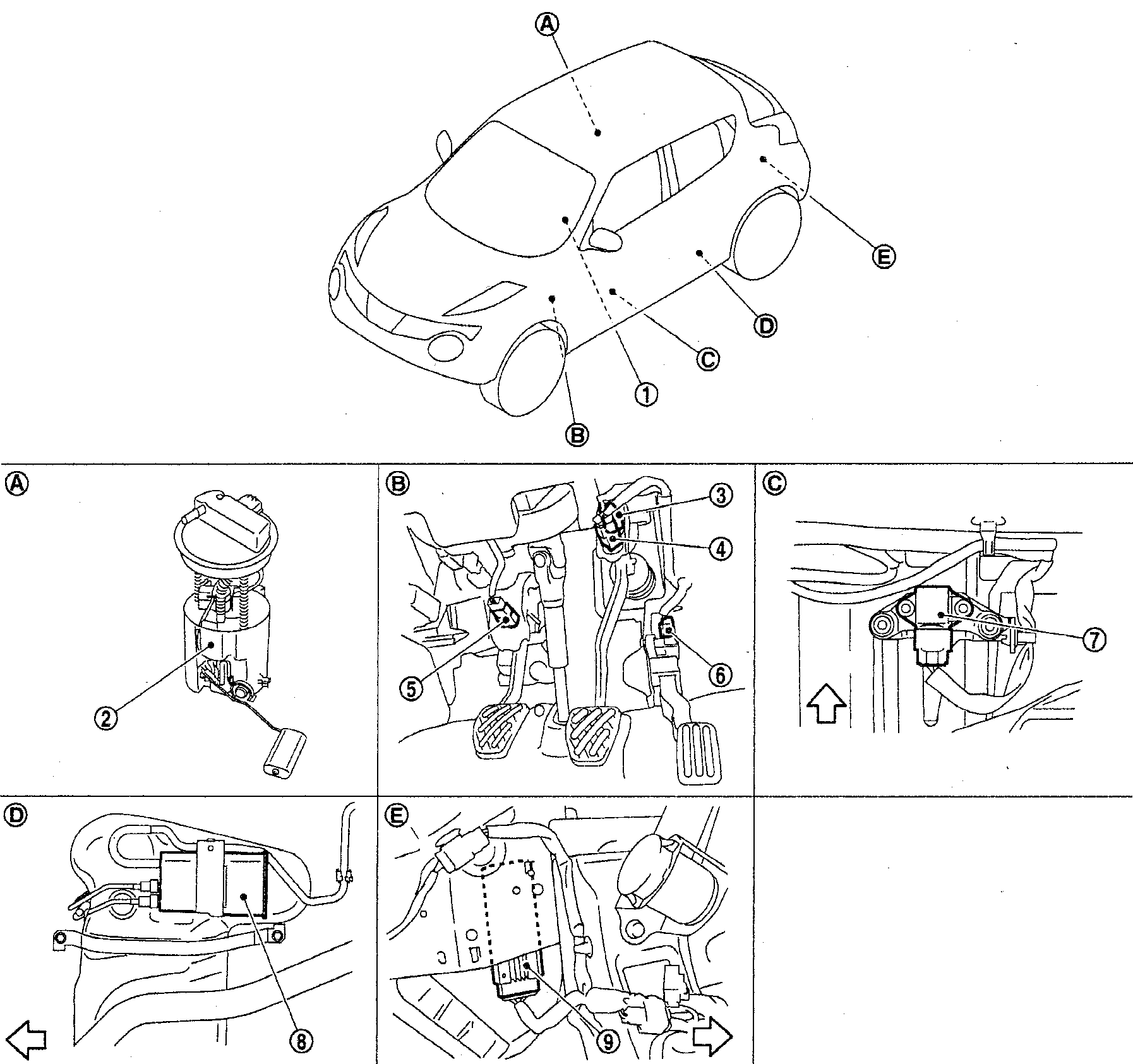 A
E
D
C
1
B

A
2

B
3
4
5
6

C
7

D
8

E
9