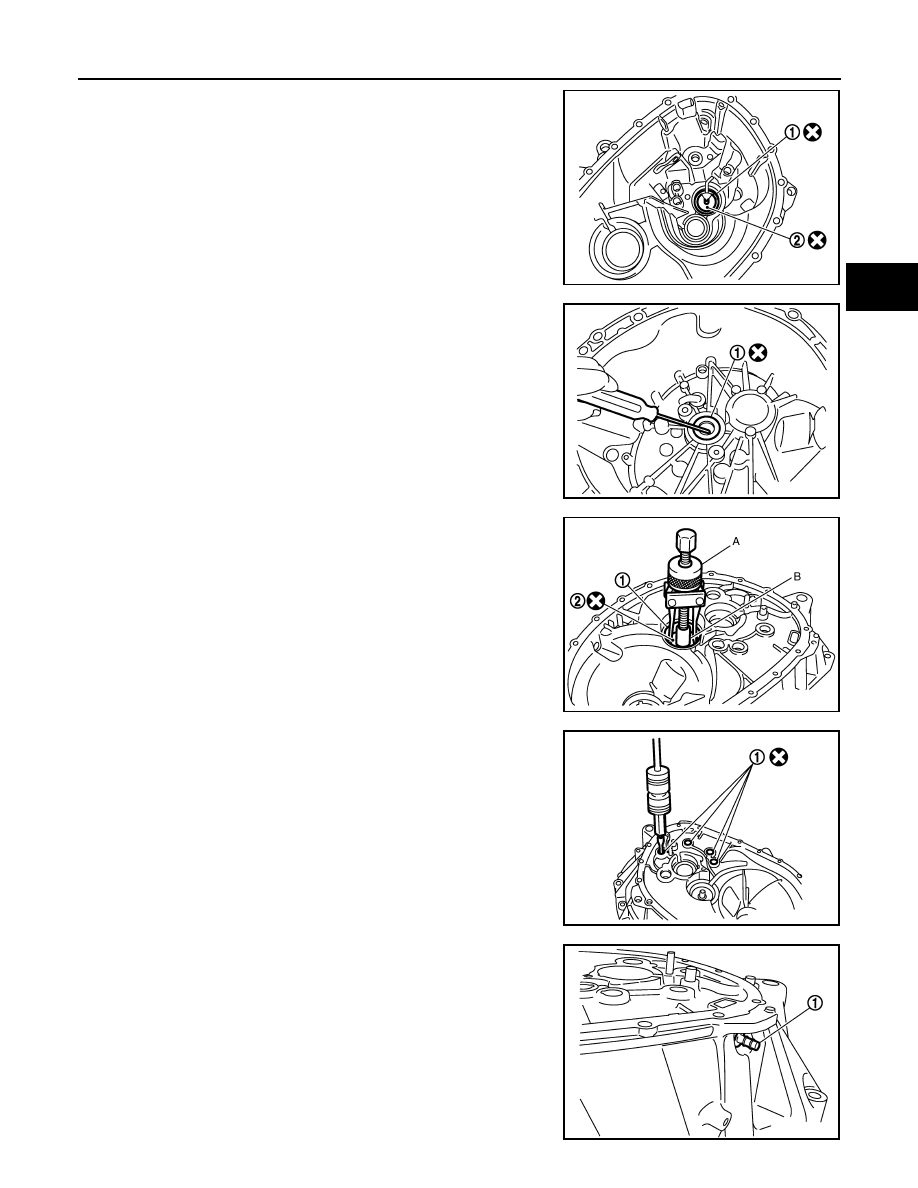 ①
②
①
A
B
①
②
①
①