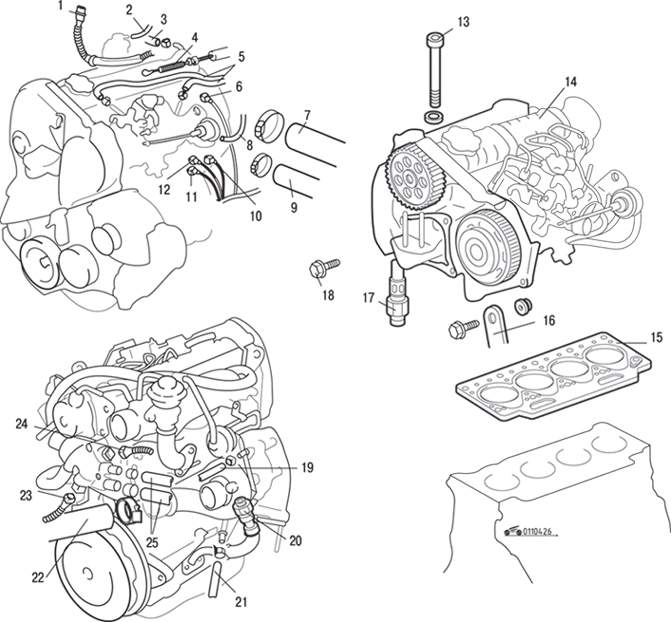 1
2
3
4
5
6
7
8
9
10
11
12
13
14
15
16
17
18
19
20
21
22
23
24
25
0110426