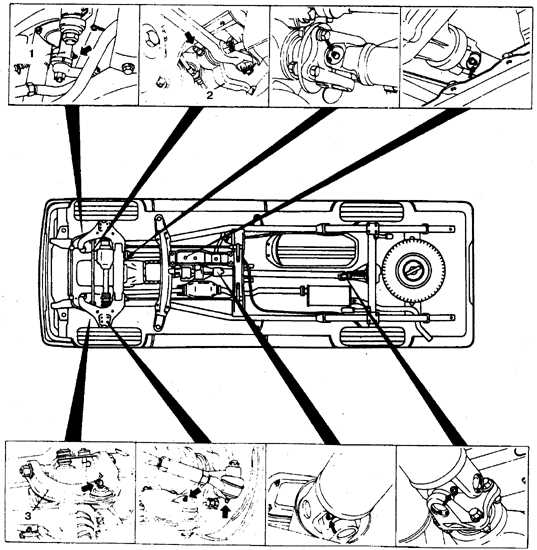 1

2

3