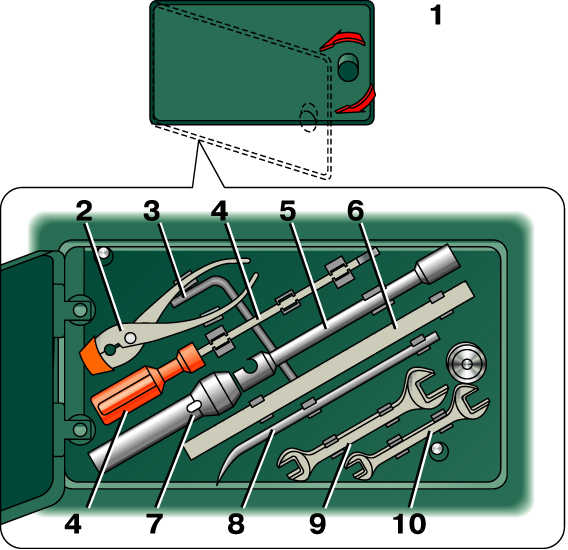 1

2 3 4 5 6

4 7 8 9 10