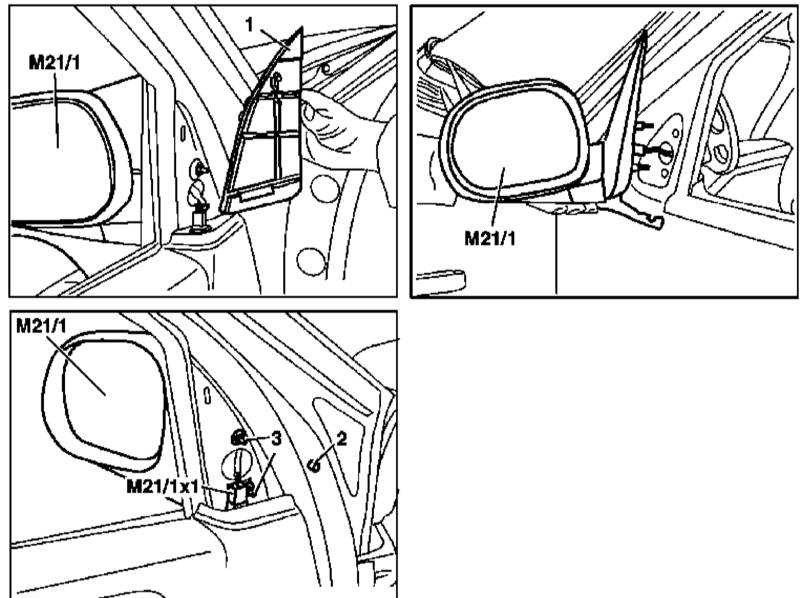 M21/1
1

M21/1

M21/1
3
2
M21/1x1