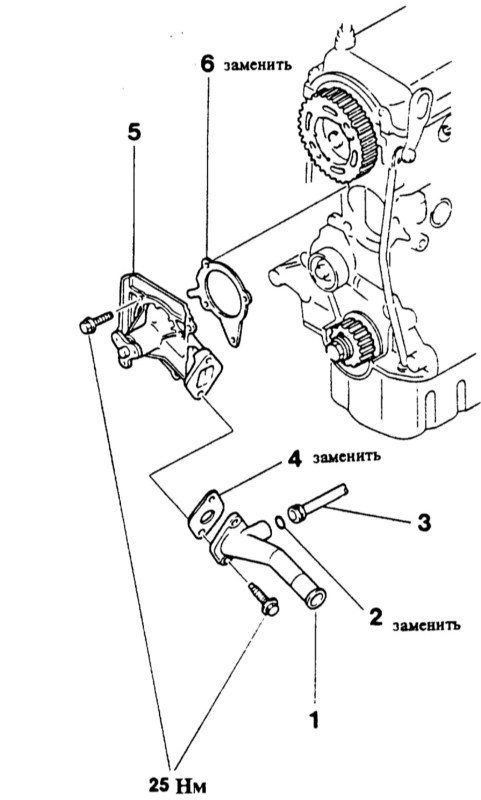 6 заменить

5

4 заменить

3

2 заменить

1

25 Нм