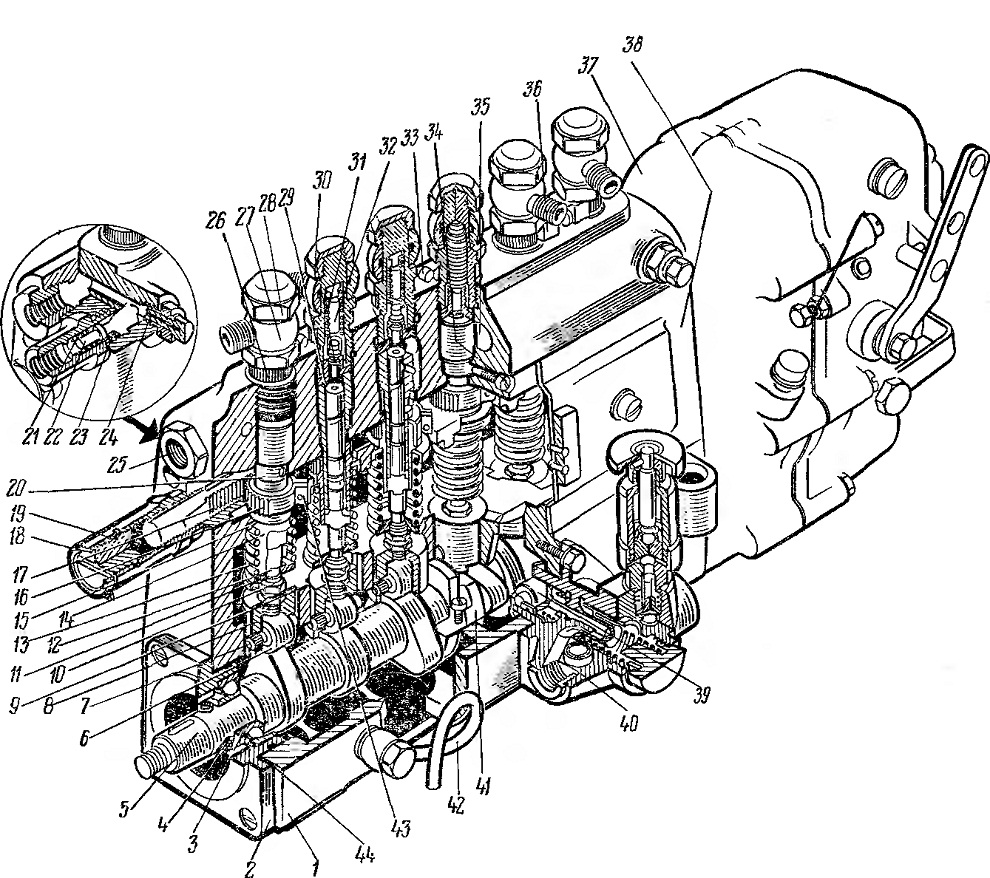 38
37
36
35
34
33
32
31
30
29
28
27
26
21
22
23
24
25
20
19
18
17
16
15
14
13
12
11
10
9
8
7
6
5
4
3
2
1
44
43
42
41
40
39