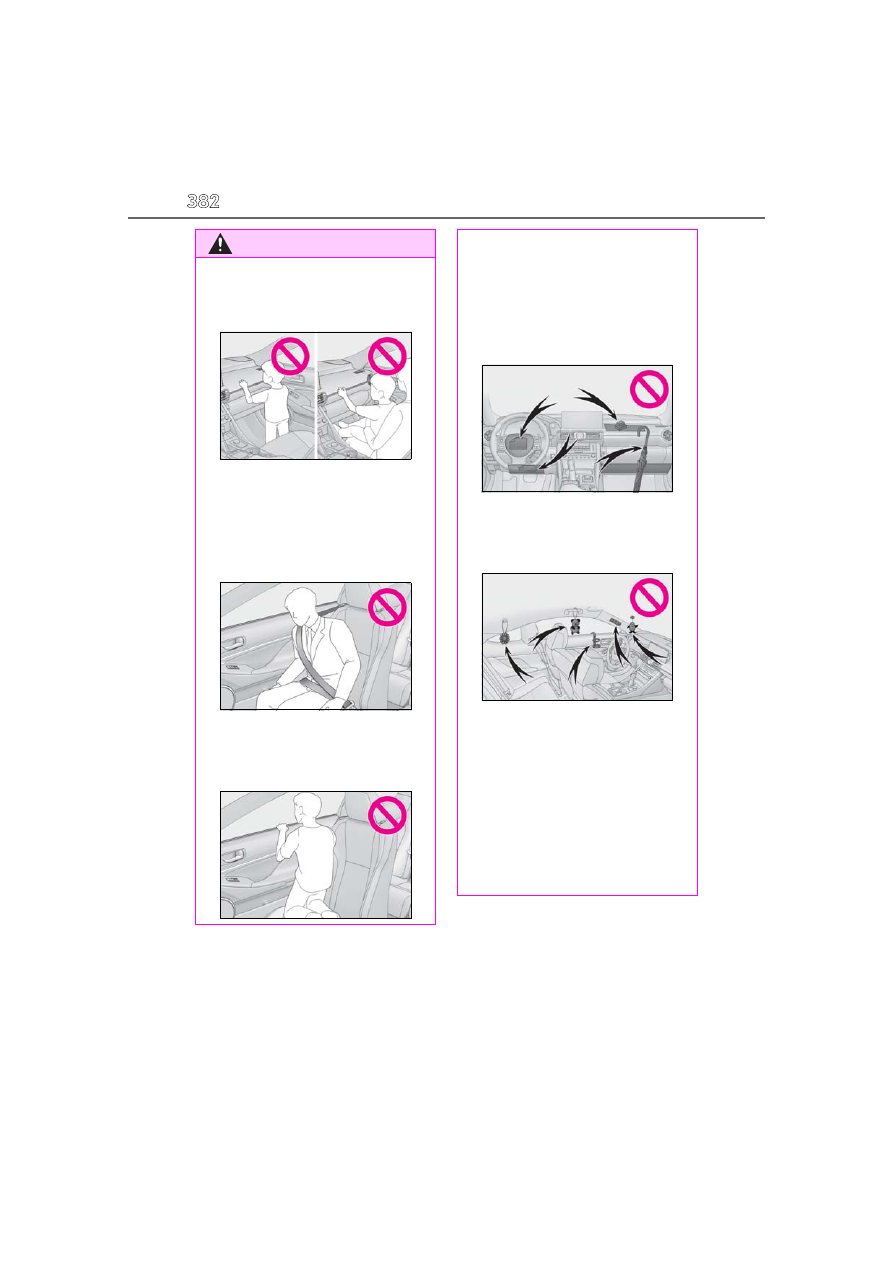 382