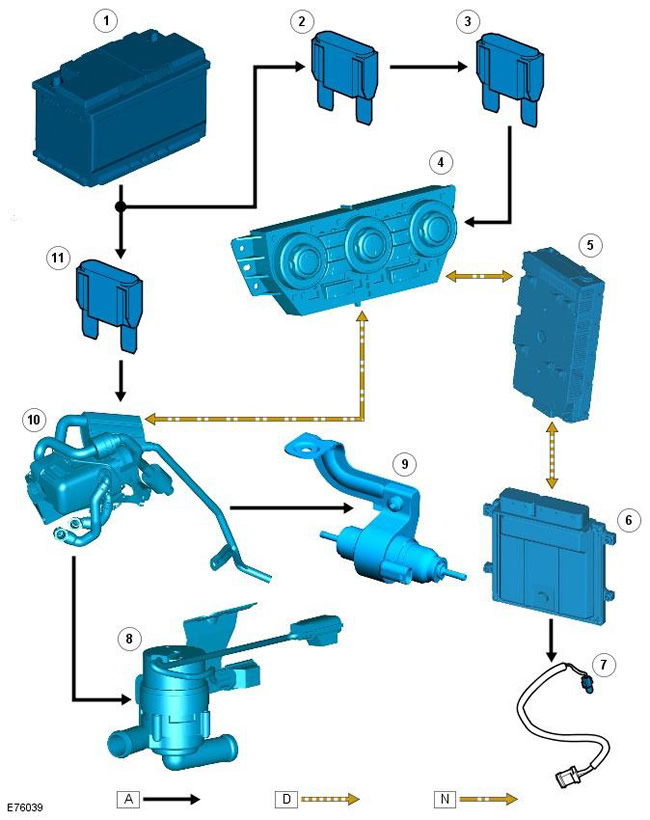 1
2
3
4
5
11
10
9
6
8
7
E76039
A
D
N