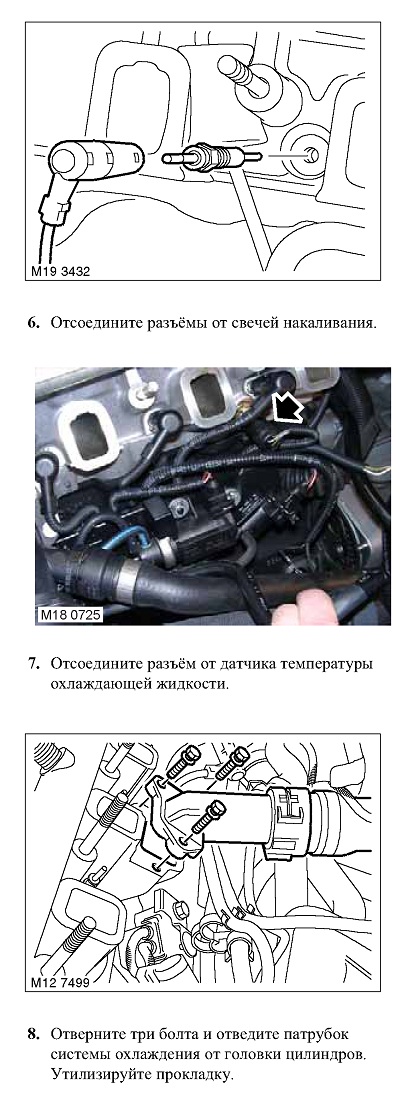 M19 3432

6. Отсоедините разъёмы от свечей накаливания.

M18 0725

7. Отсоедините разъём от датчика температуры охлаждающей жидкости.

M12 7499

8. Отверните три болта и отведите патрубок системы охлаждения от головки цилиндров. Утилизируйте прокладку.