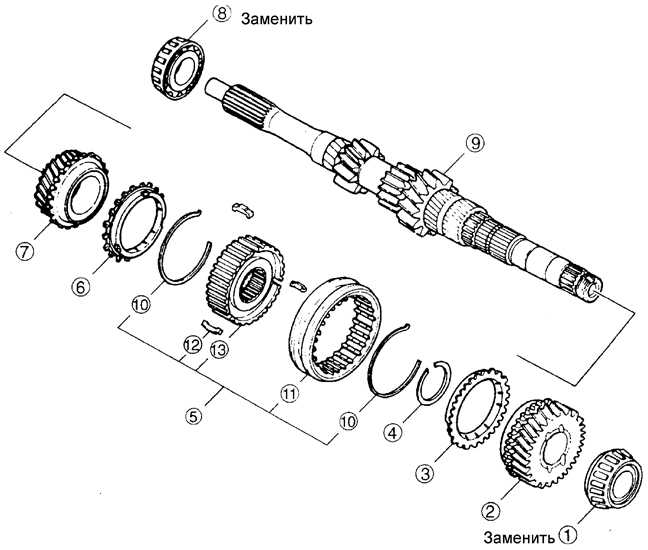 8 Заменить
9
7
6
10
12
13
5
11
10
4
3
2
Заменить 1